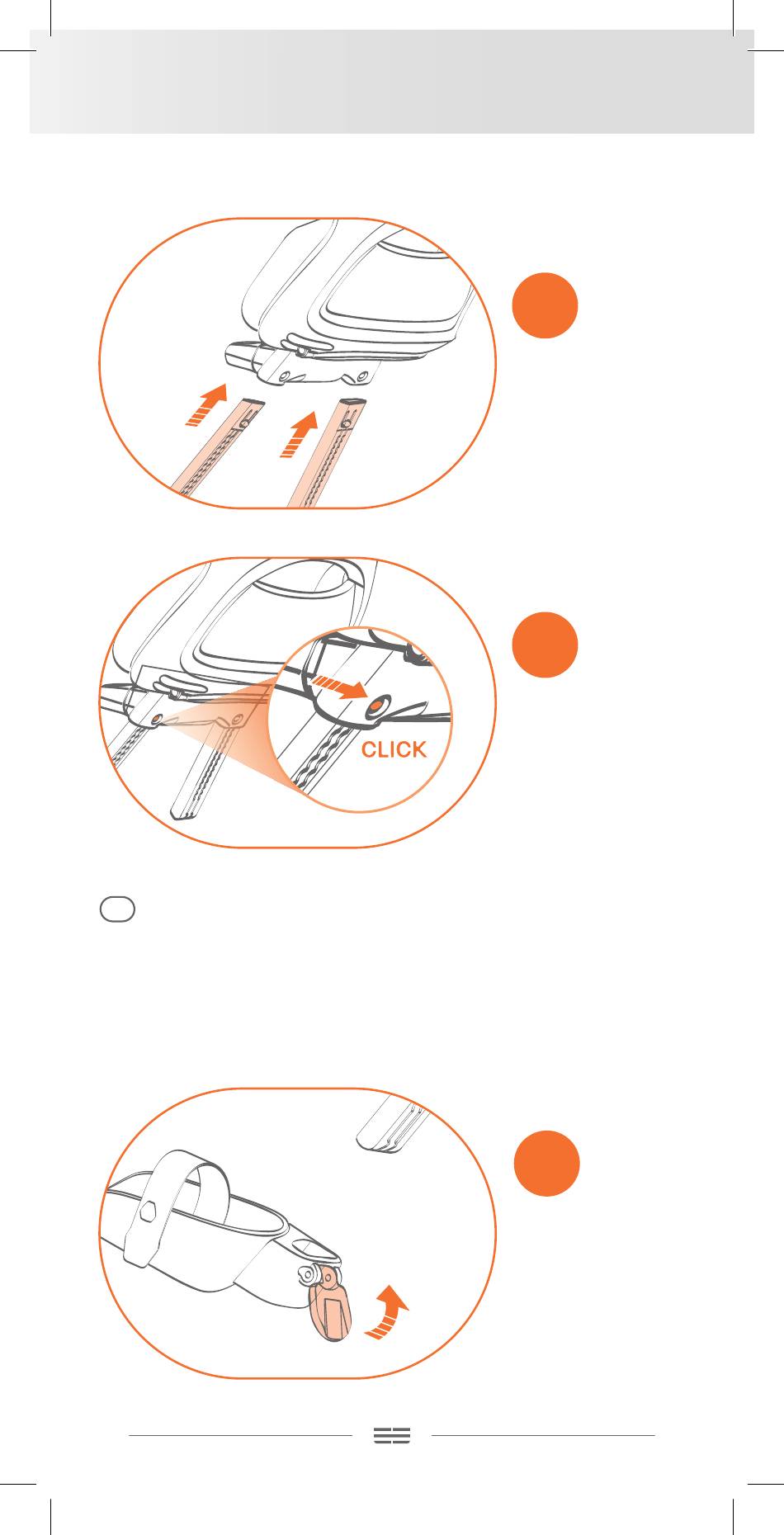 CLICK