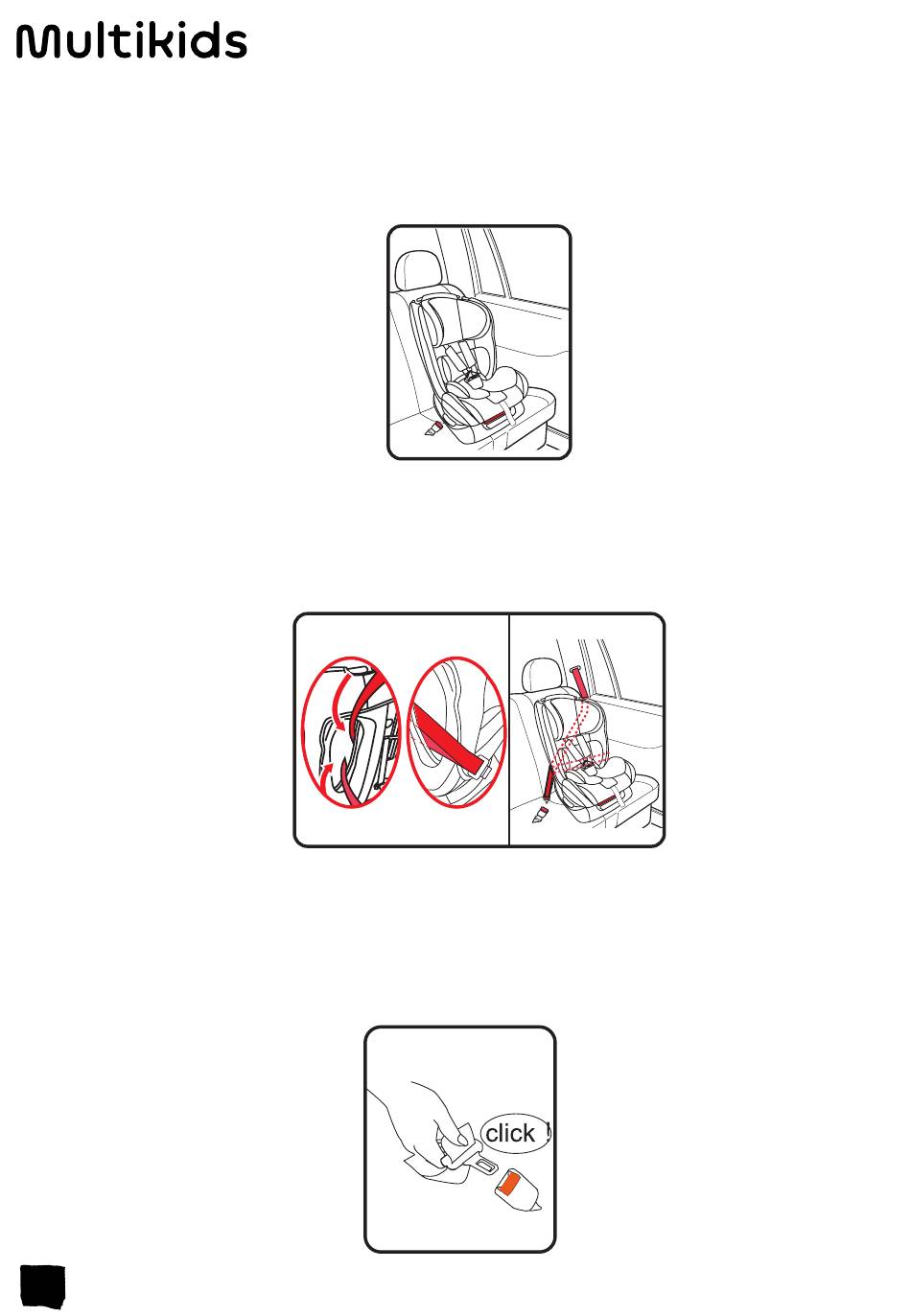 Multikids

click !