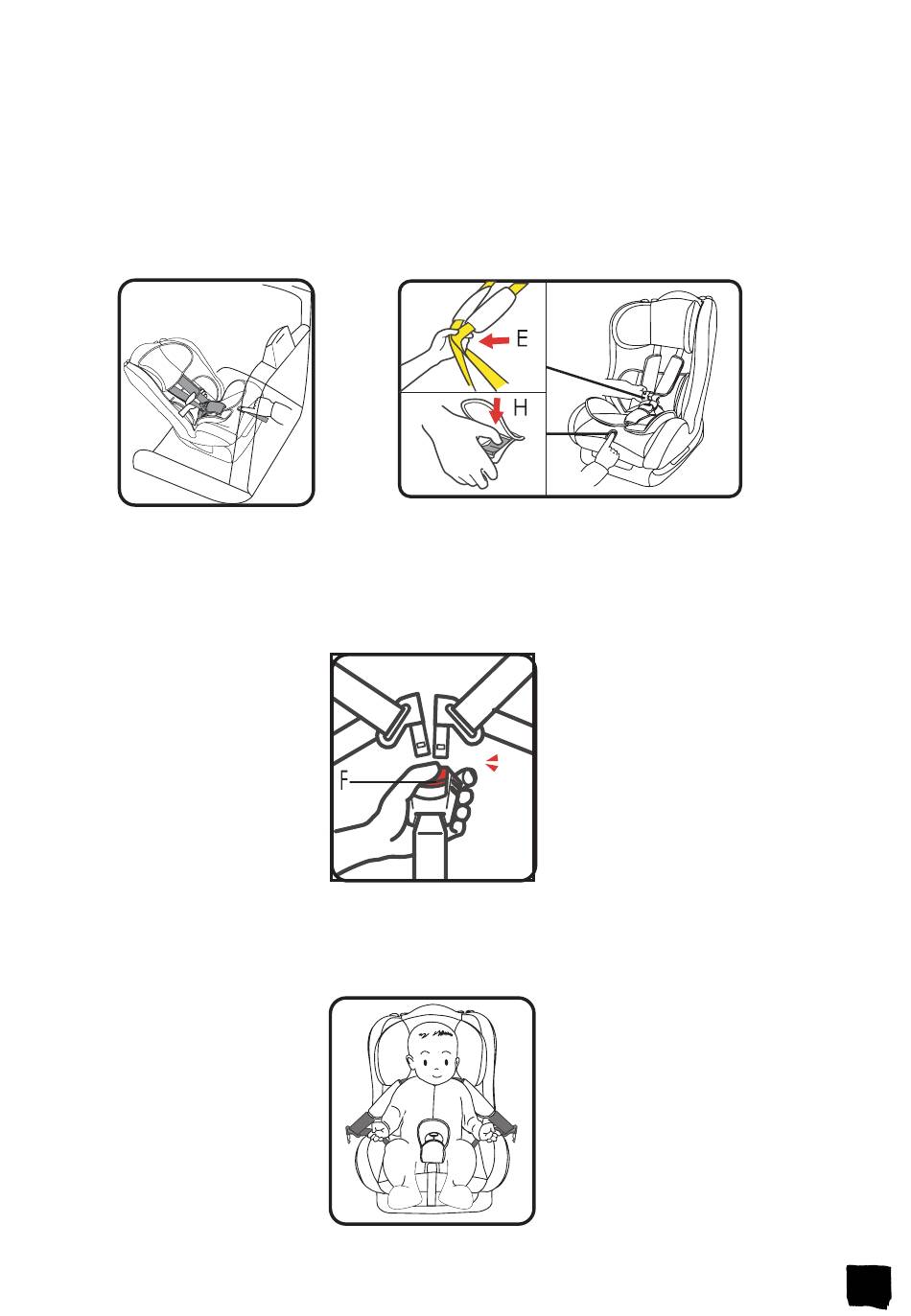 E
H
F