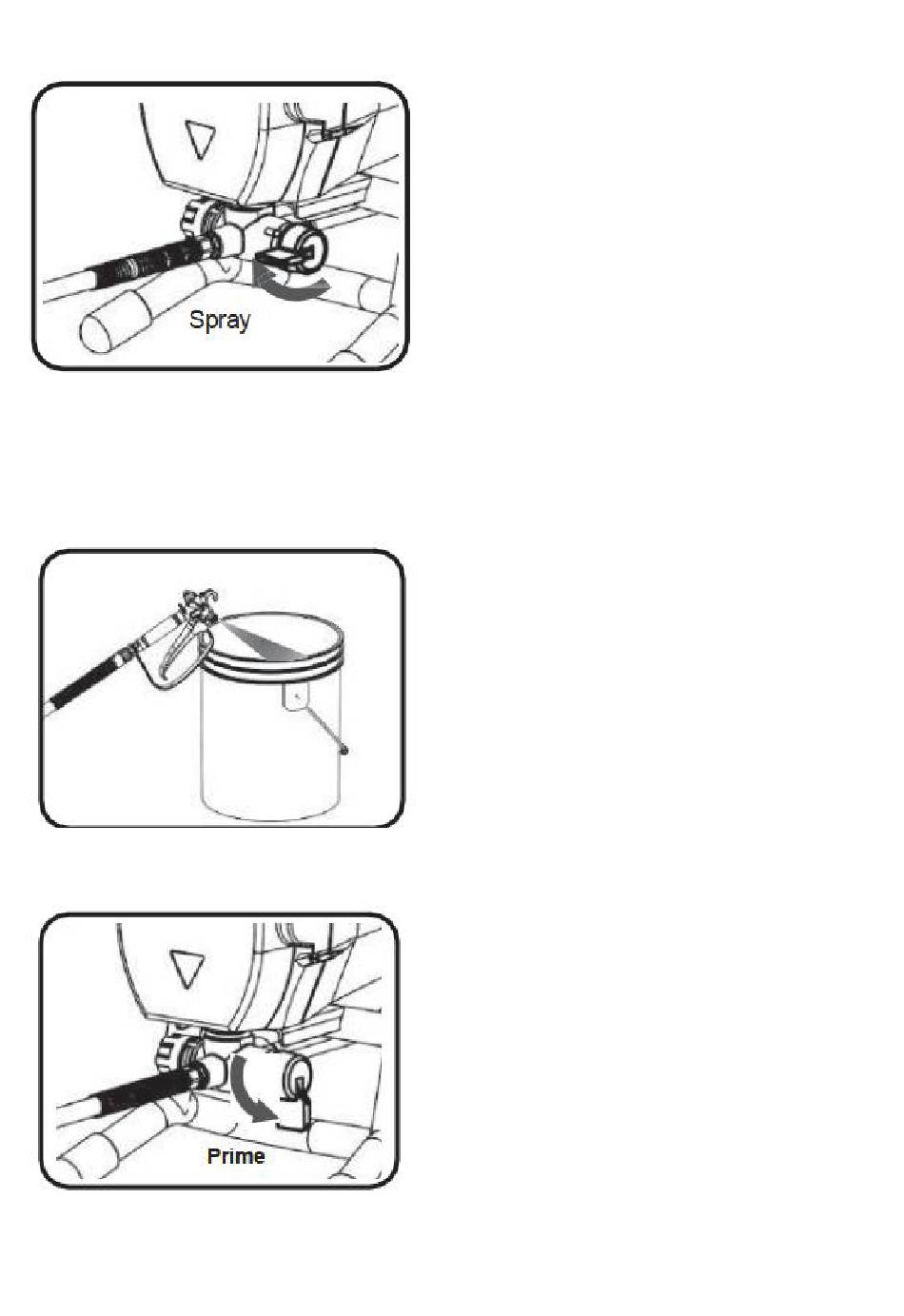 Spray

Prime