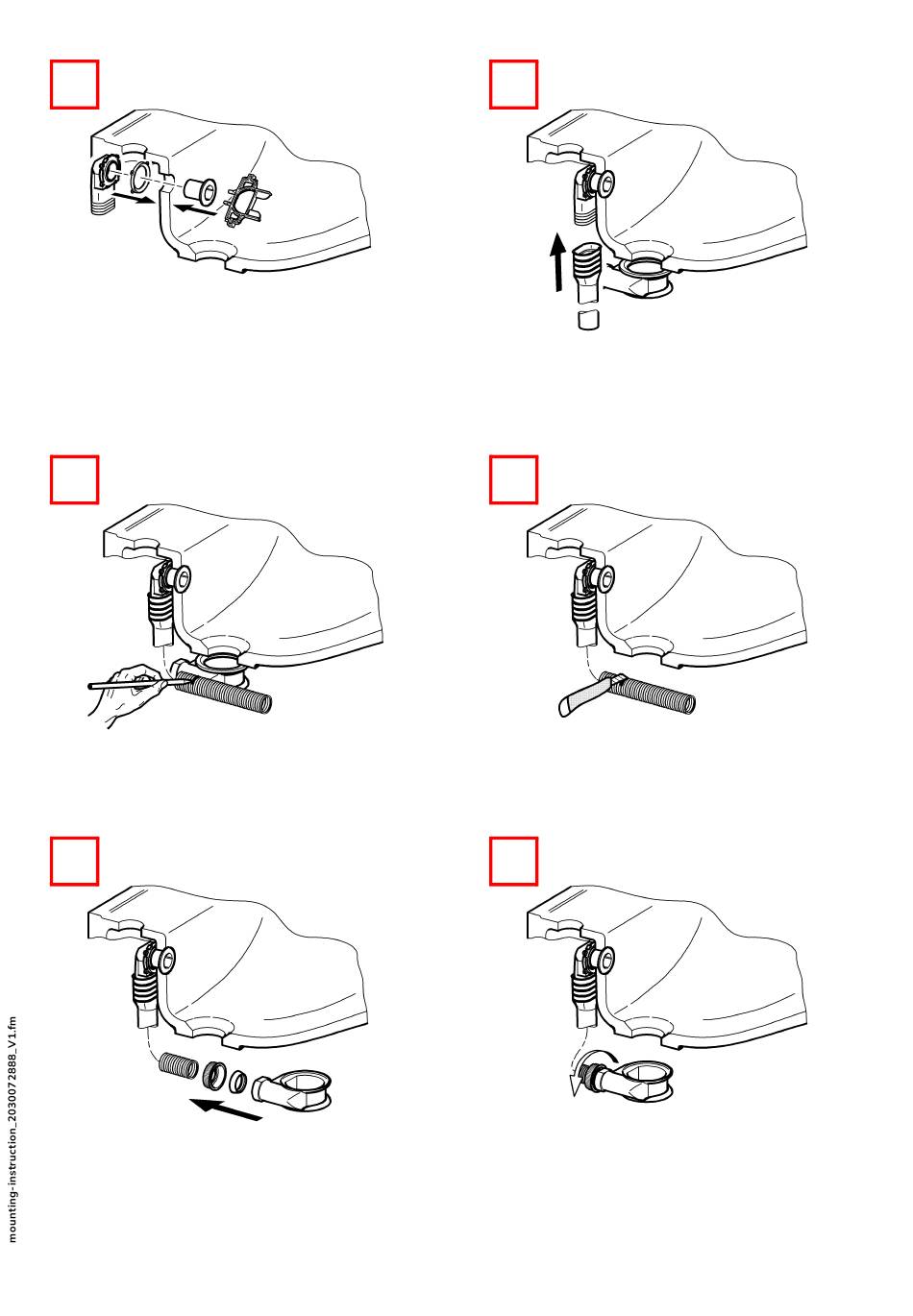 mounting-instruction_2030072888_V1.fm