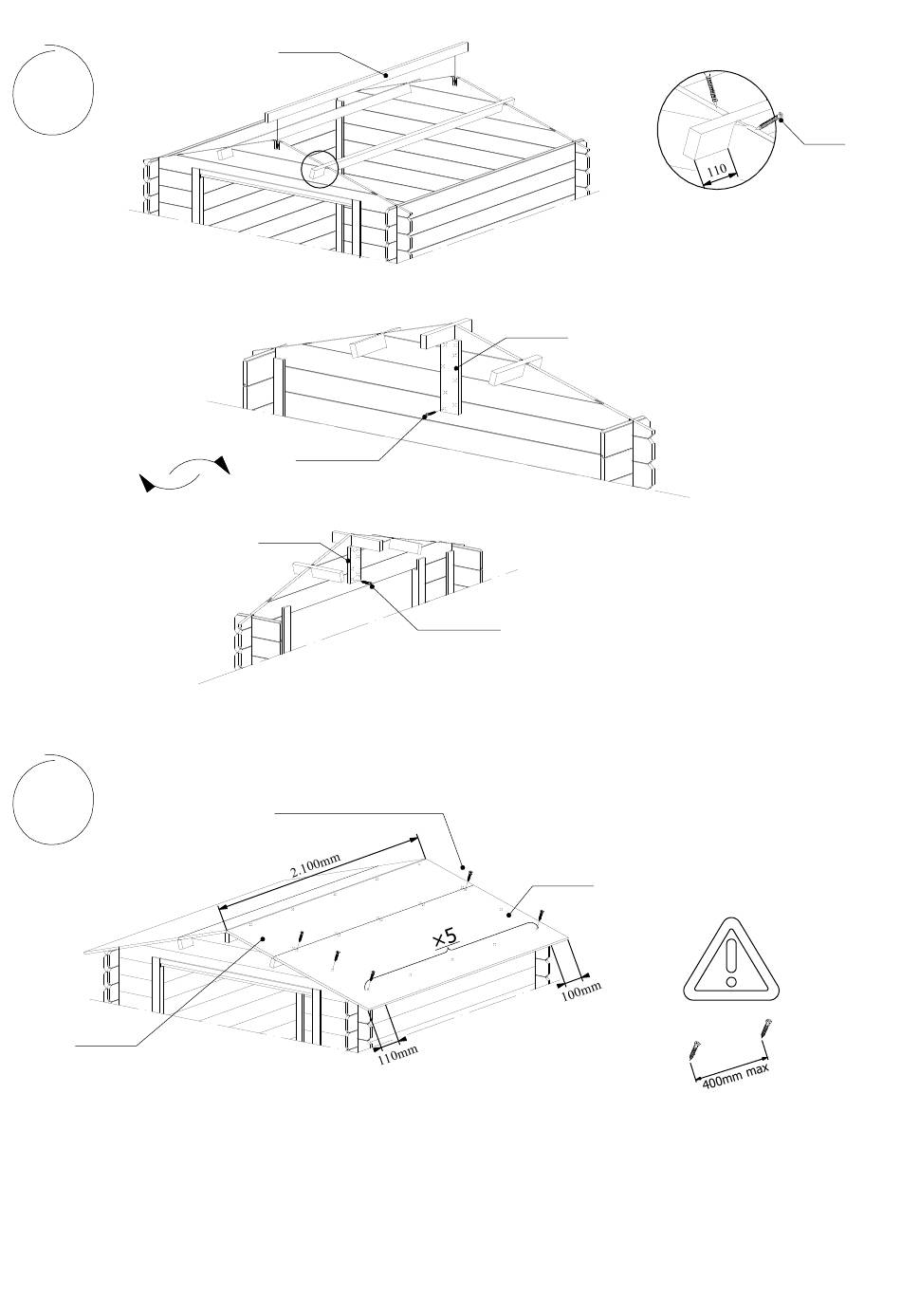 110

2.100mm

×5

100mm

110mm

400mm max