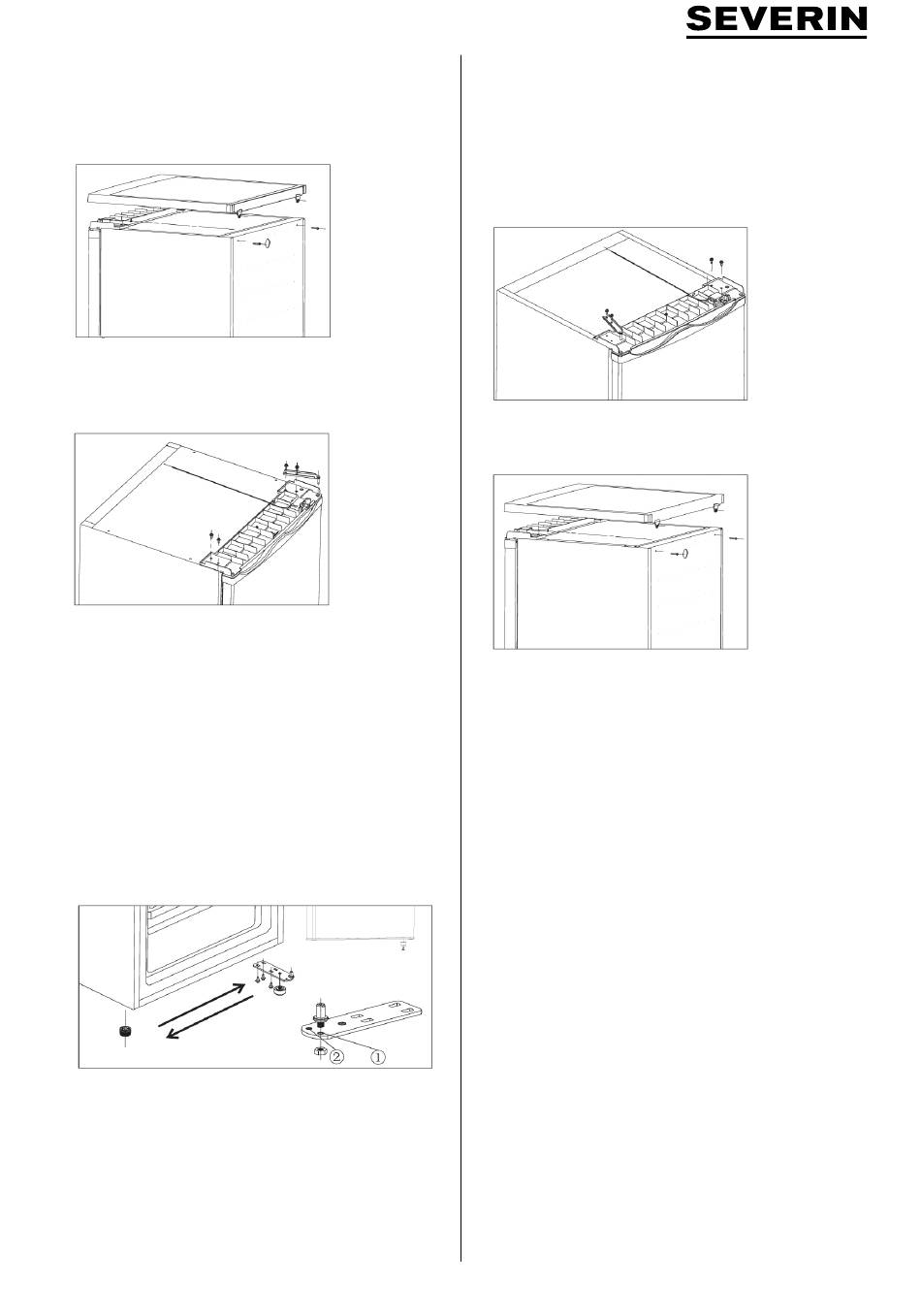 SEVERIN

②
①