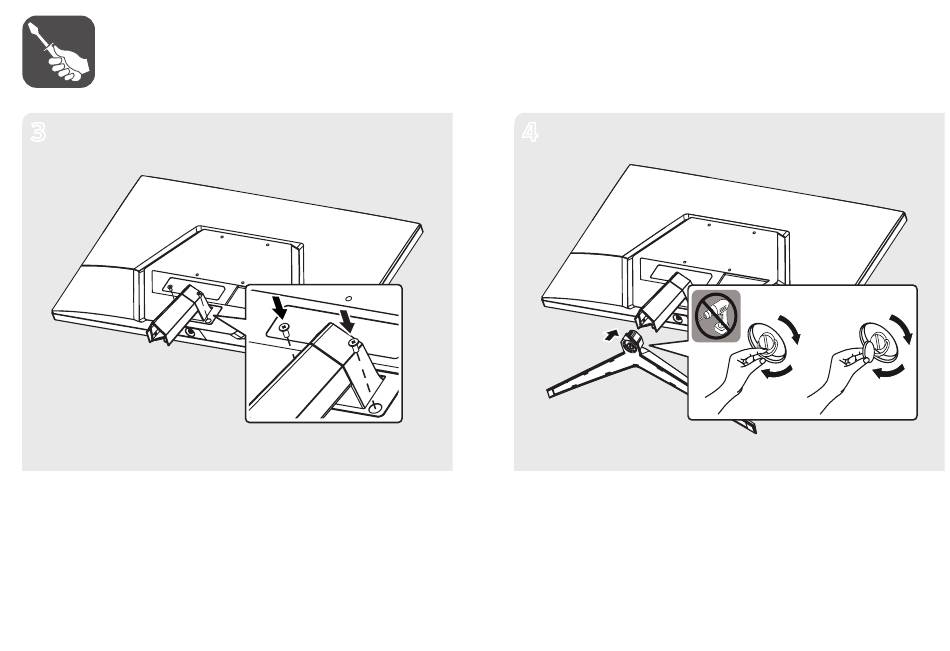 3

4