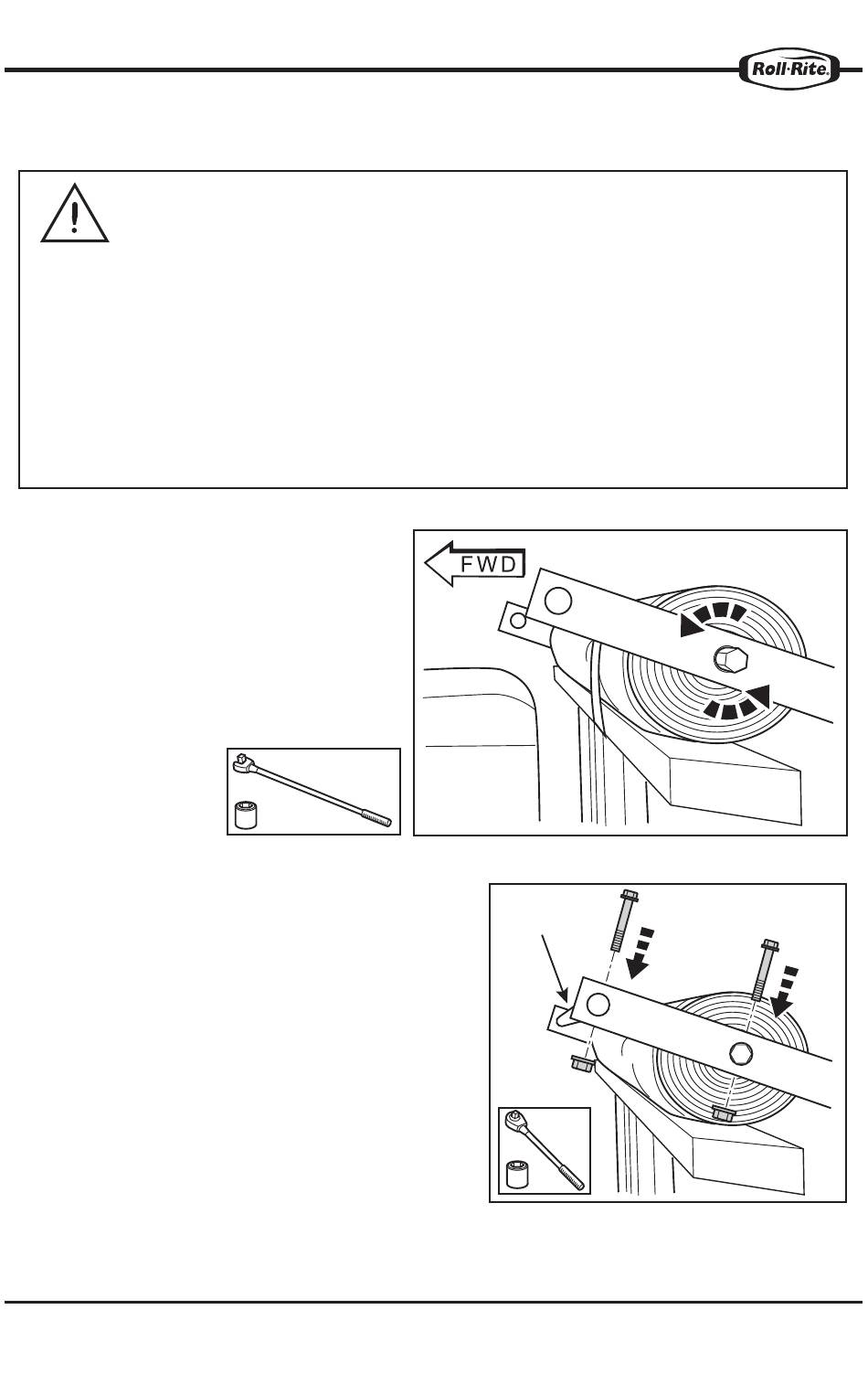 Roll·Rite

FWD