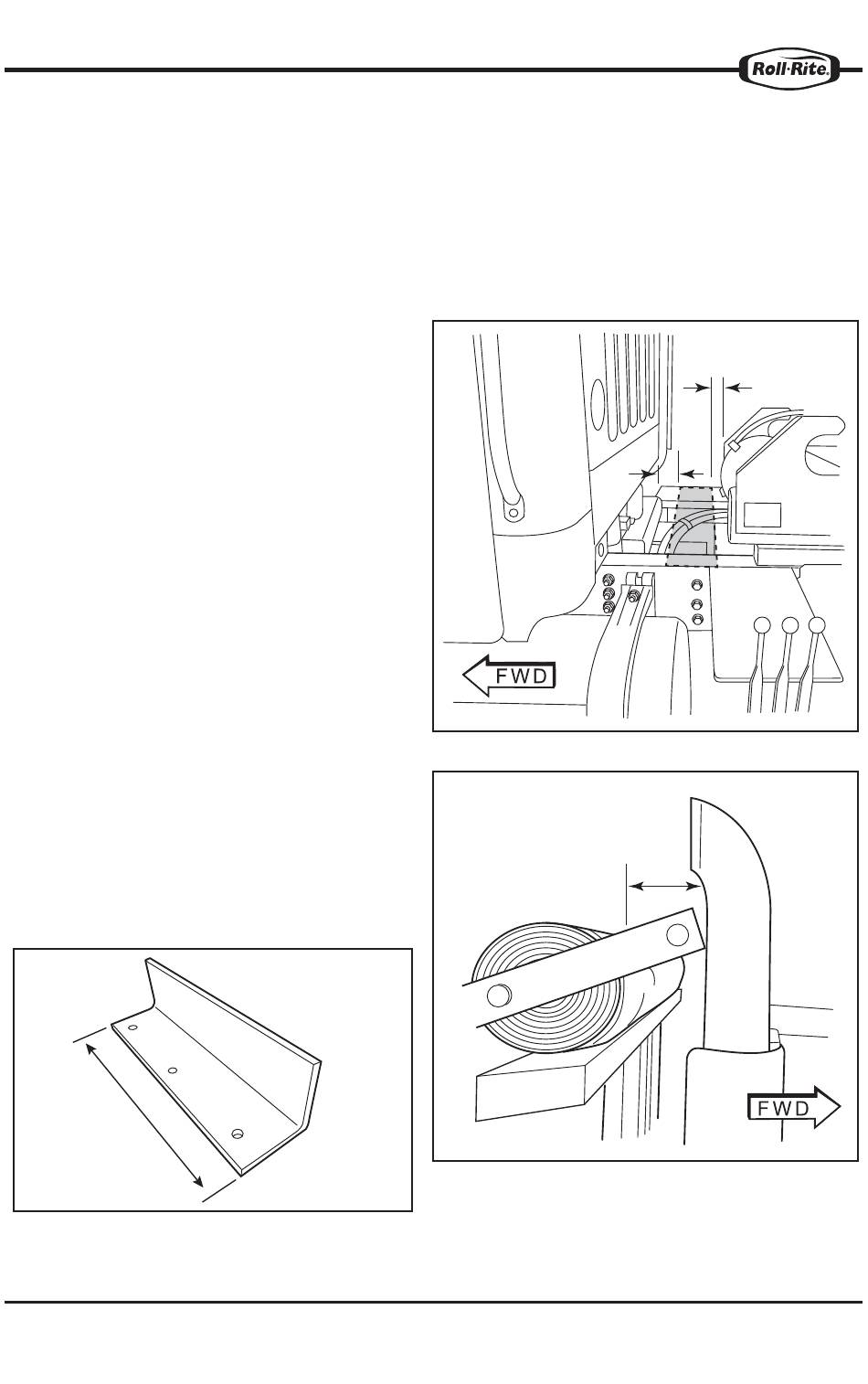 Roll·Rite.

FWD

FWD