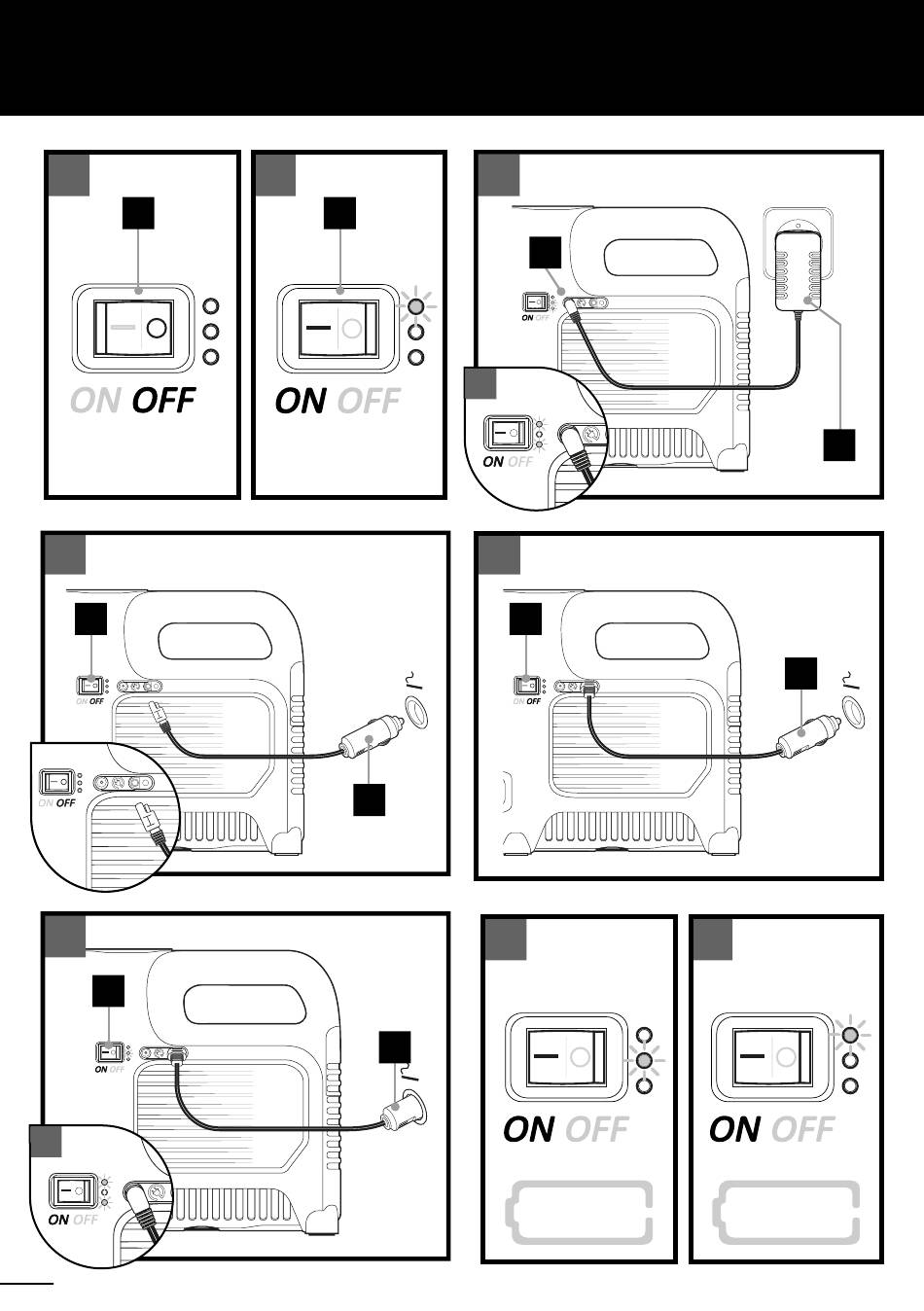 ON OFF

ON OFF

ON OFF

ON OFF

ON OFF

ON OFF

ON OFF

ON OFF

ON OFF

ON OFF

ON OFF