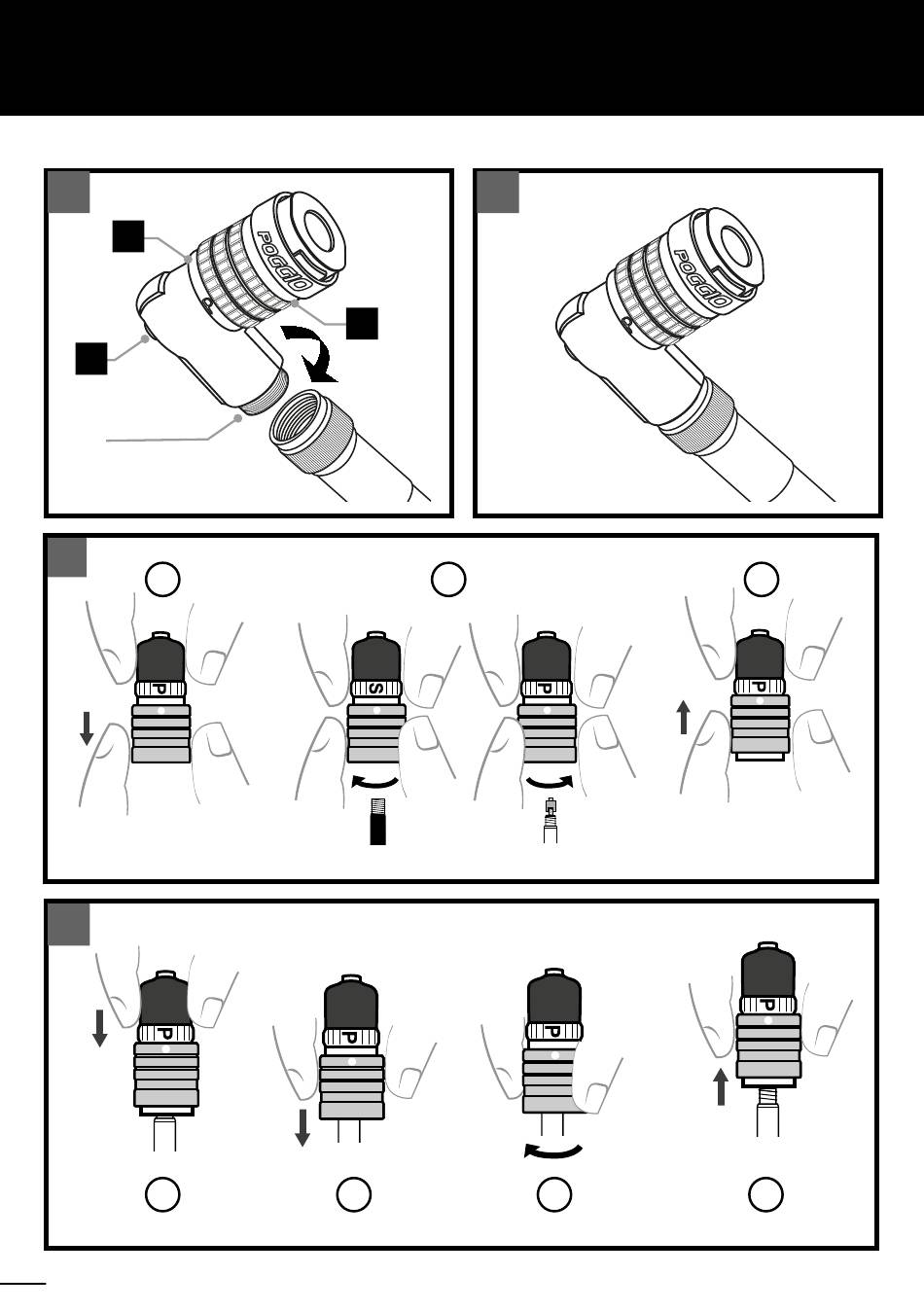 POGGIO

POGGIO

P

S

P

P

P

P

P

P