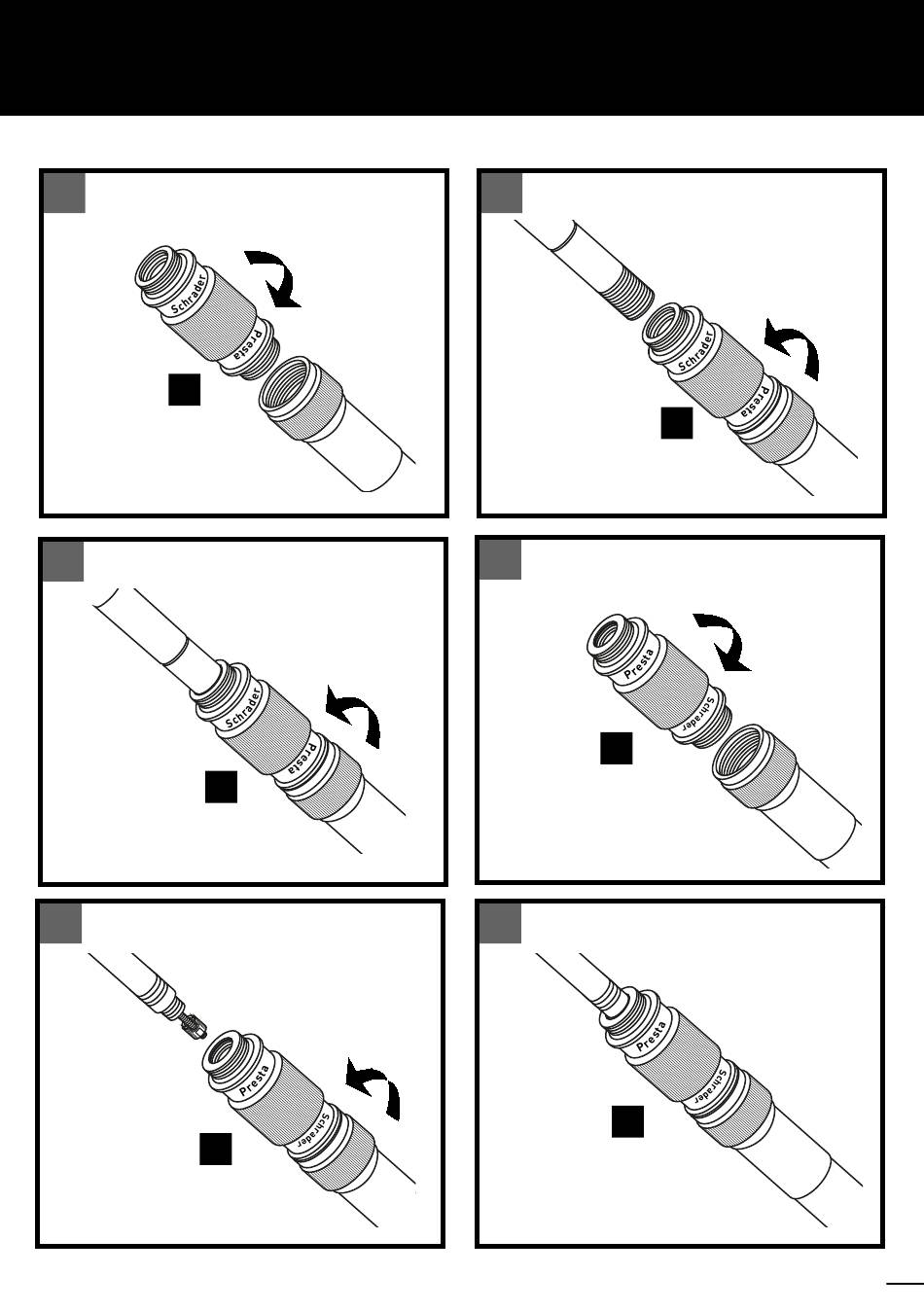 Schrader
Presta

Schrader
Presta

Schrader
Presta

Presta
Schrader

Presta
Schrader

Presta
Schrader