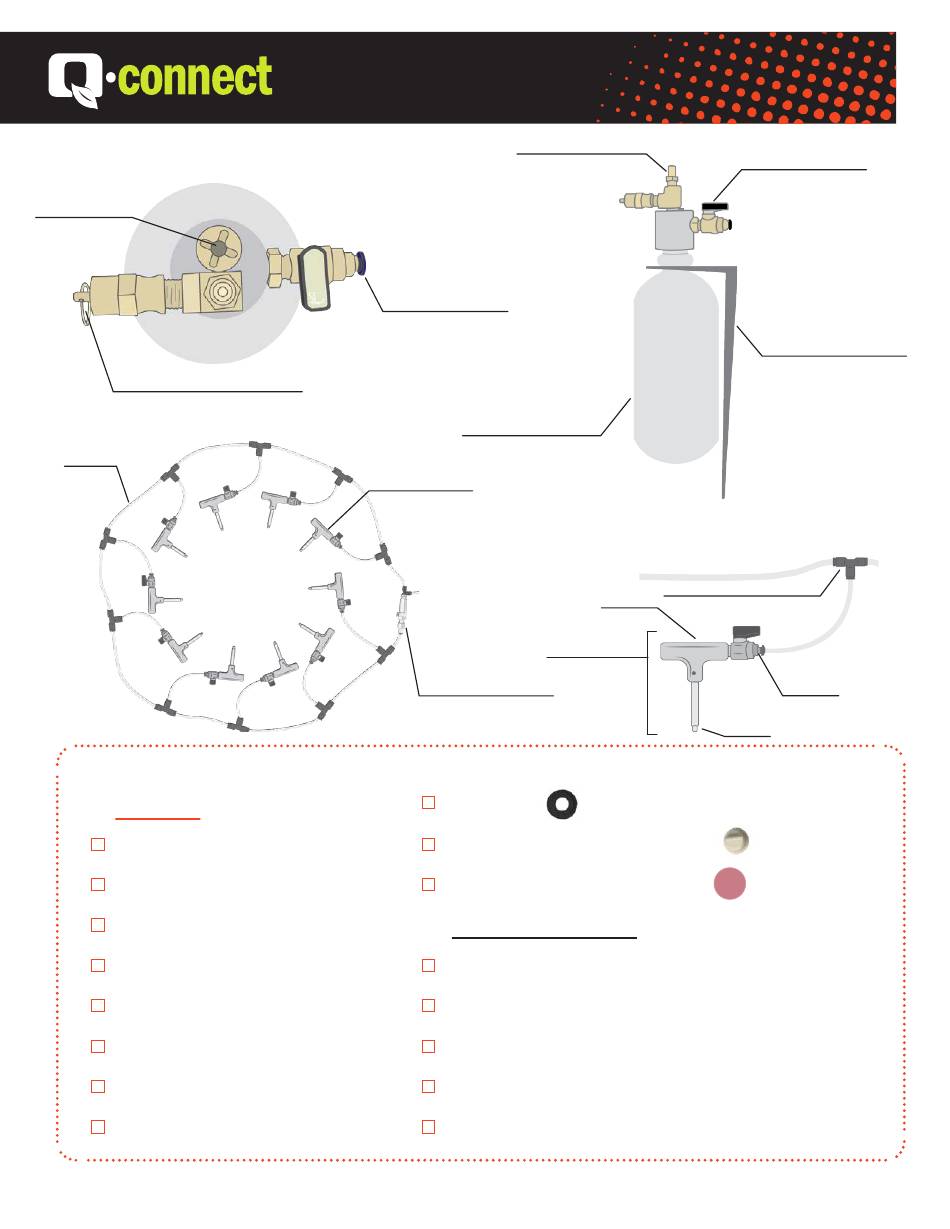 Q·connect