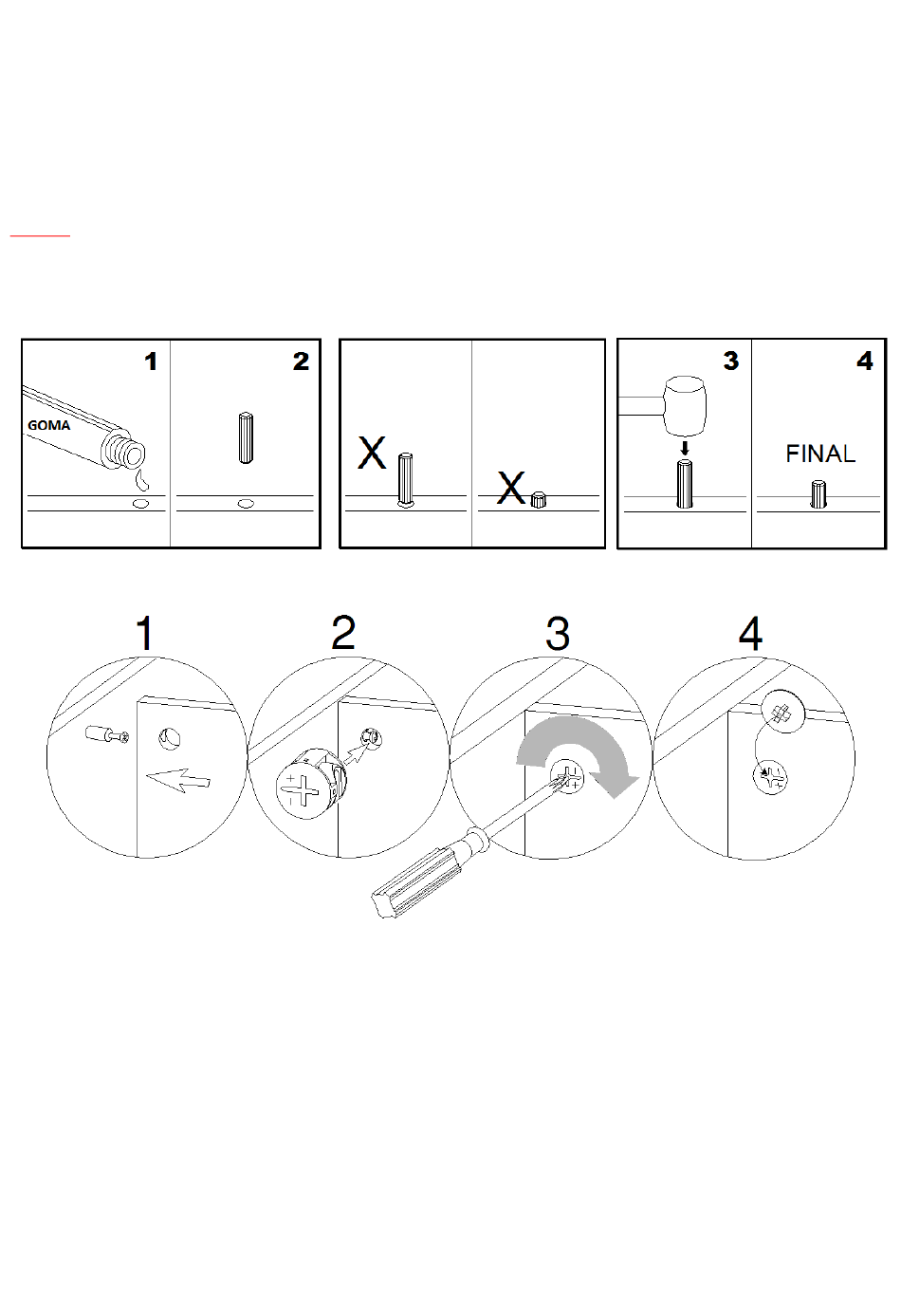 1

GOMA

2

X

X

3

4

FINAL

1

2

3

4