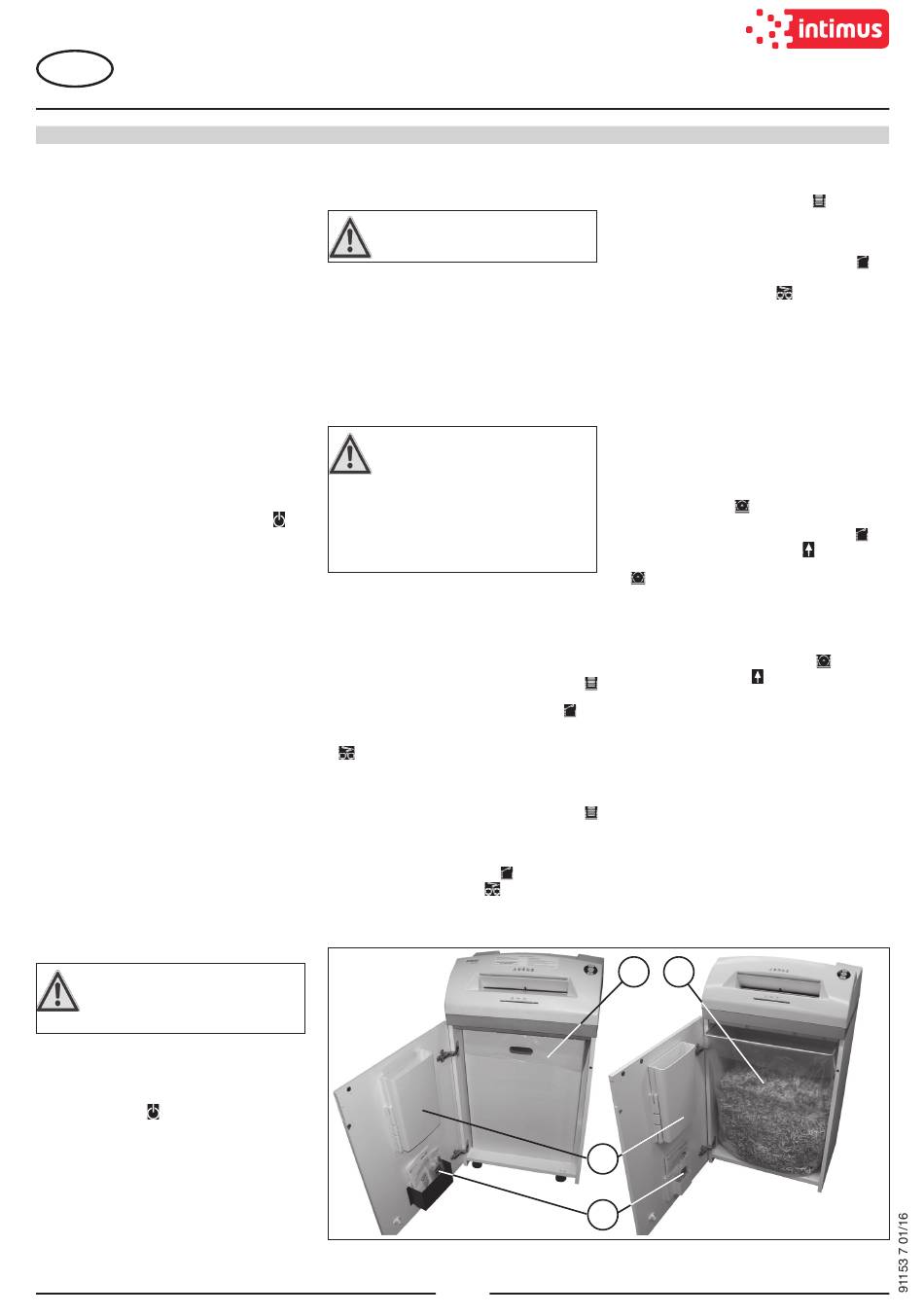 intimus

91153 7 01/16