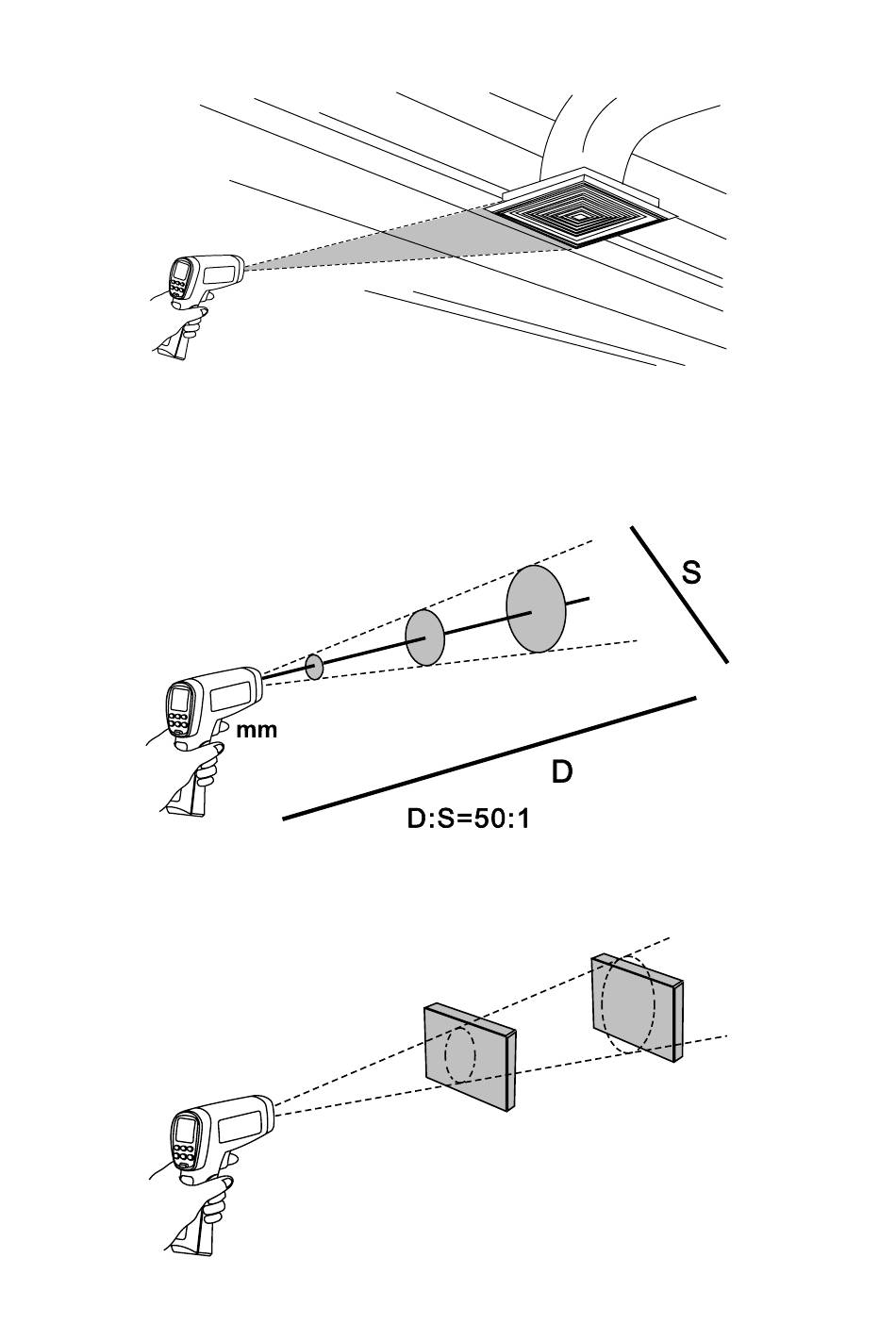 S

mm

D

D:S=50:1