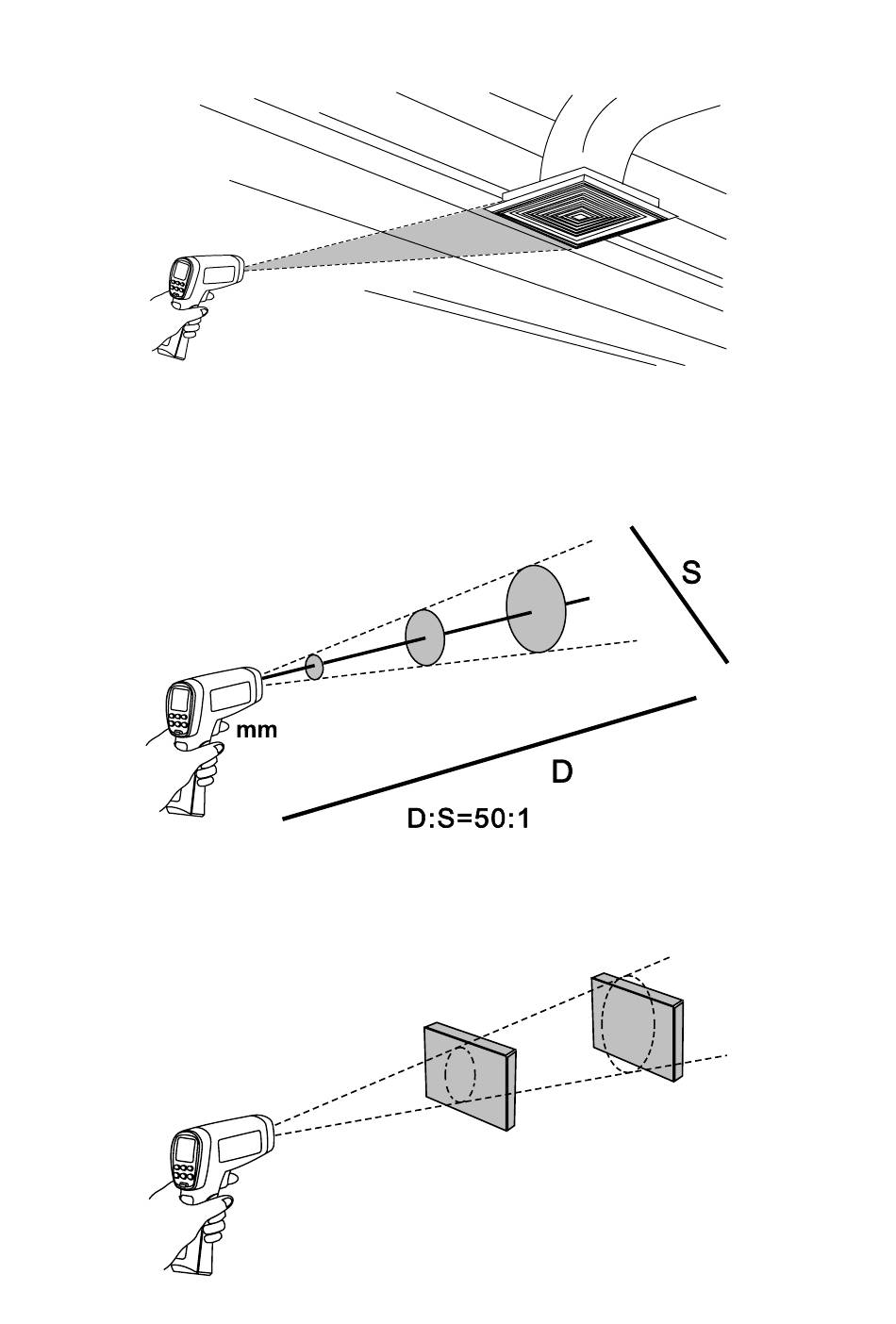 S

mm

D

D:S=50:1