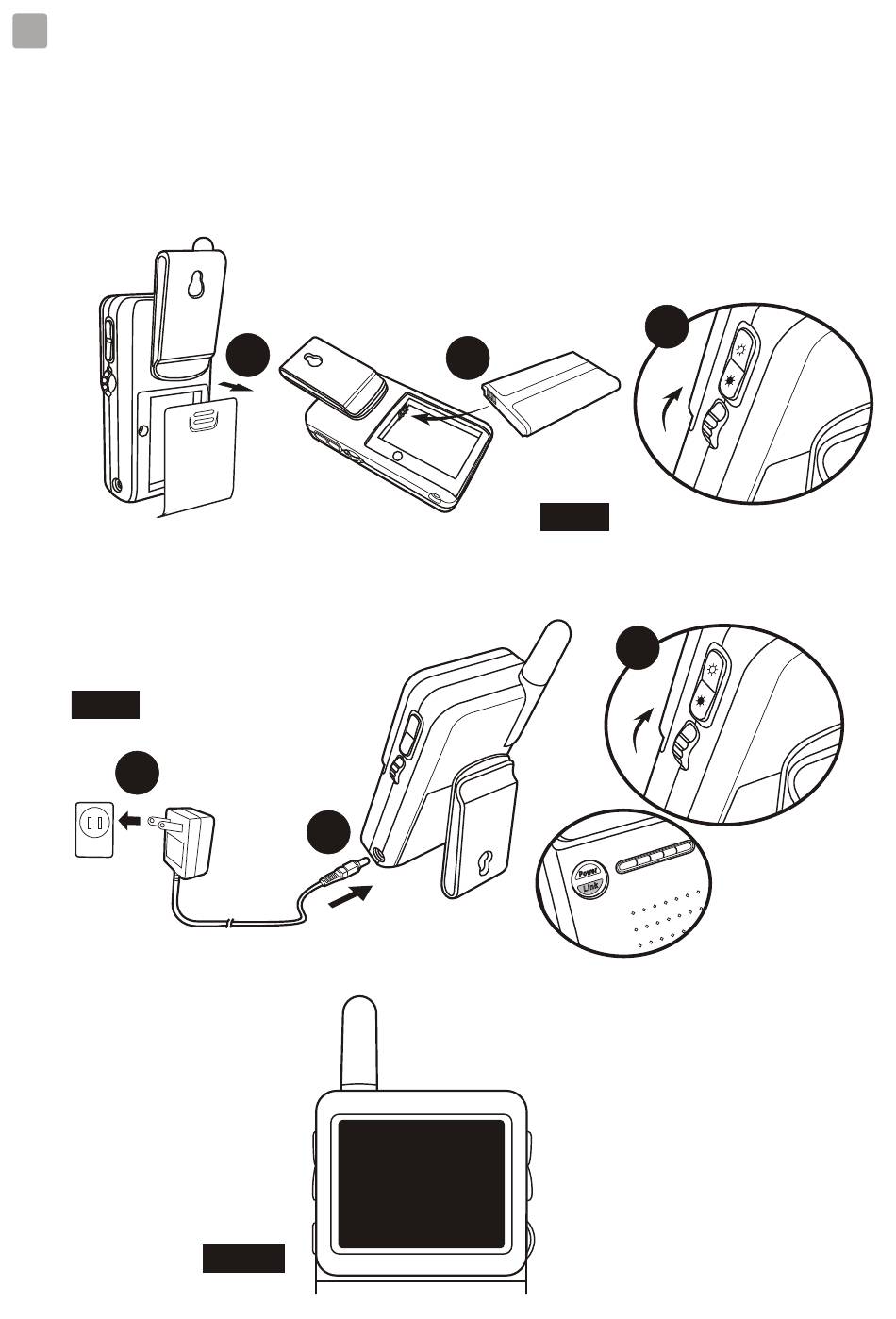 Power
Link