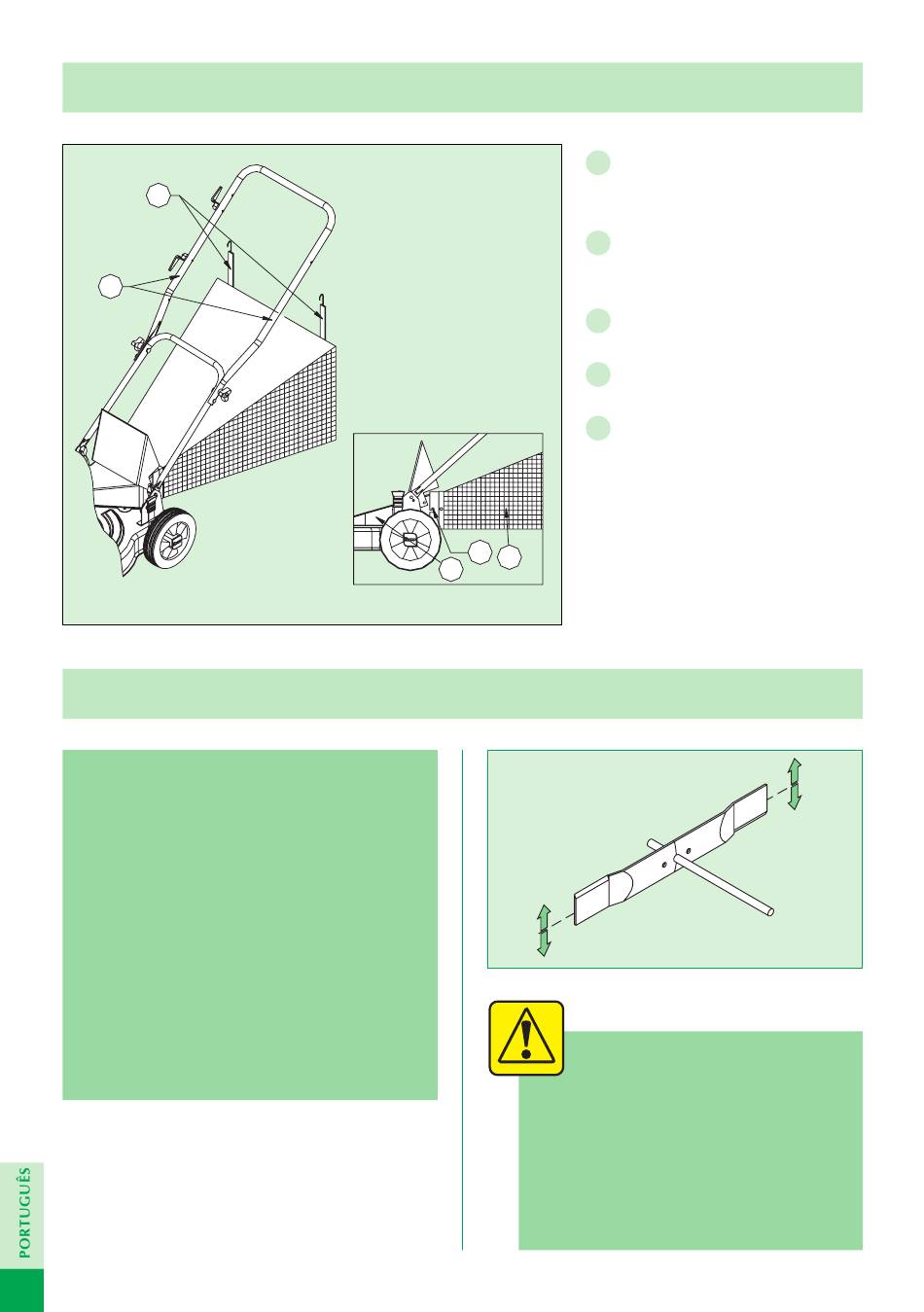 PORTUGUÊS