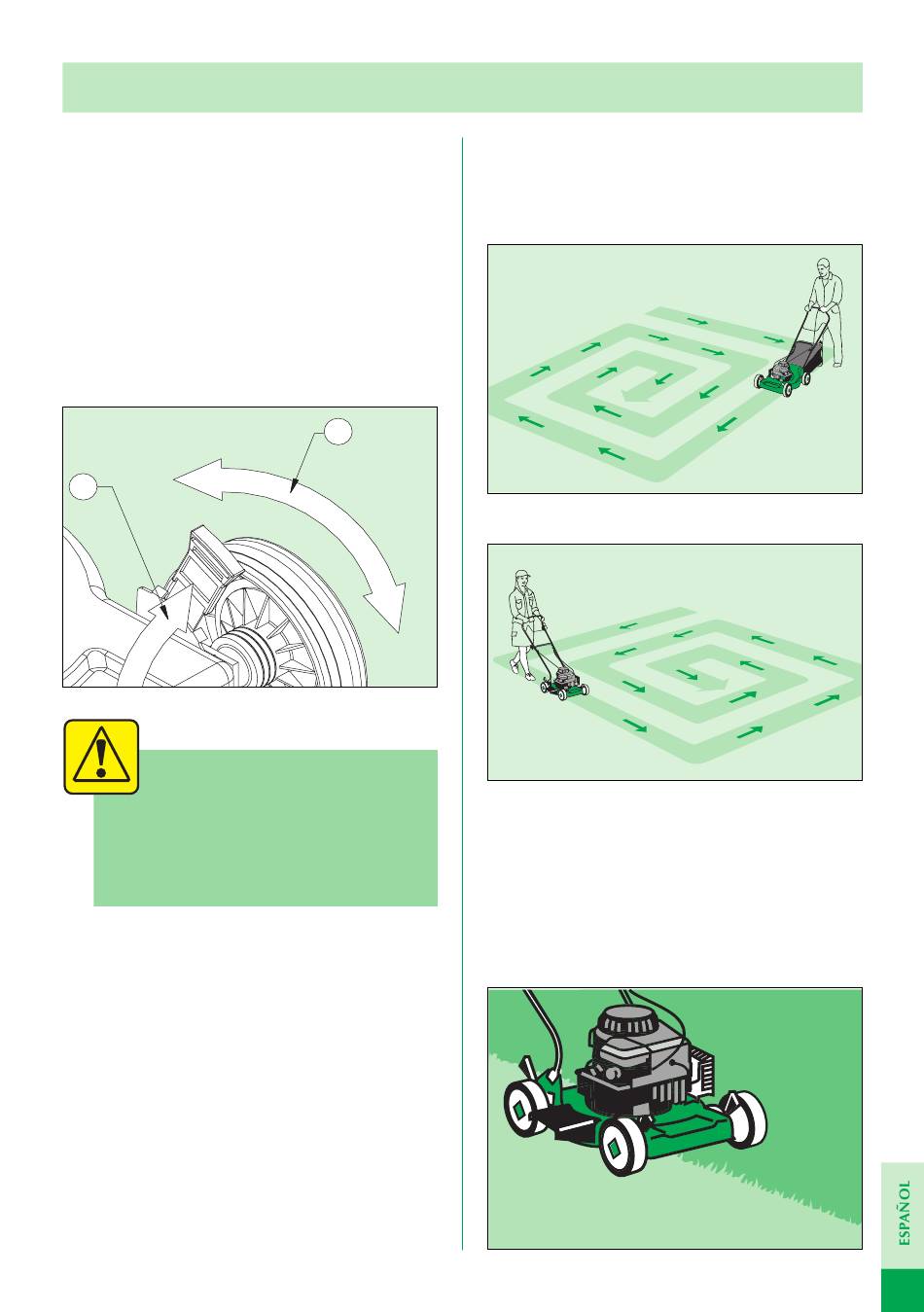 ESPAÑOL