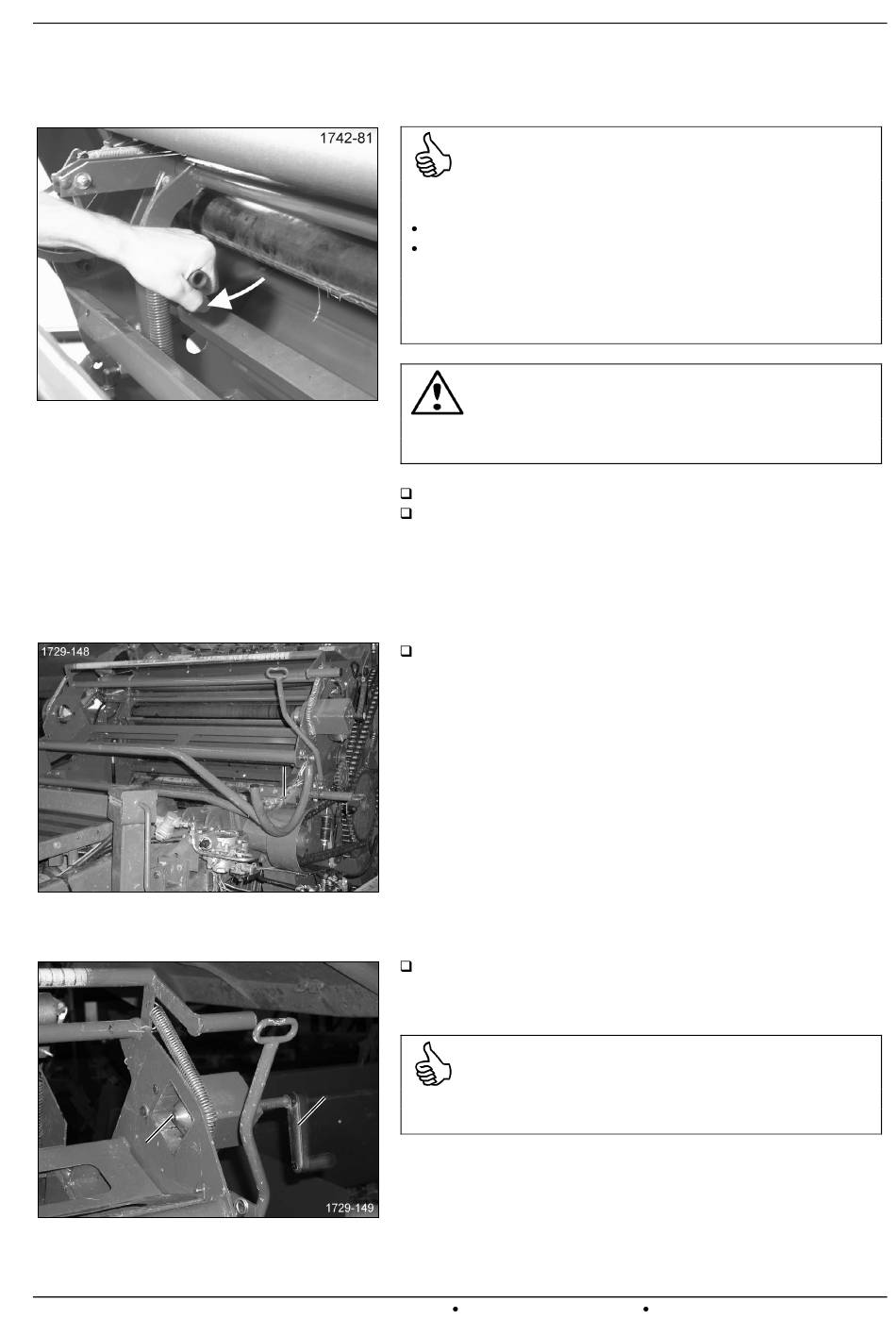 1742-81

1729-148

1729-149