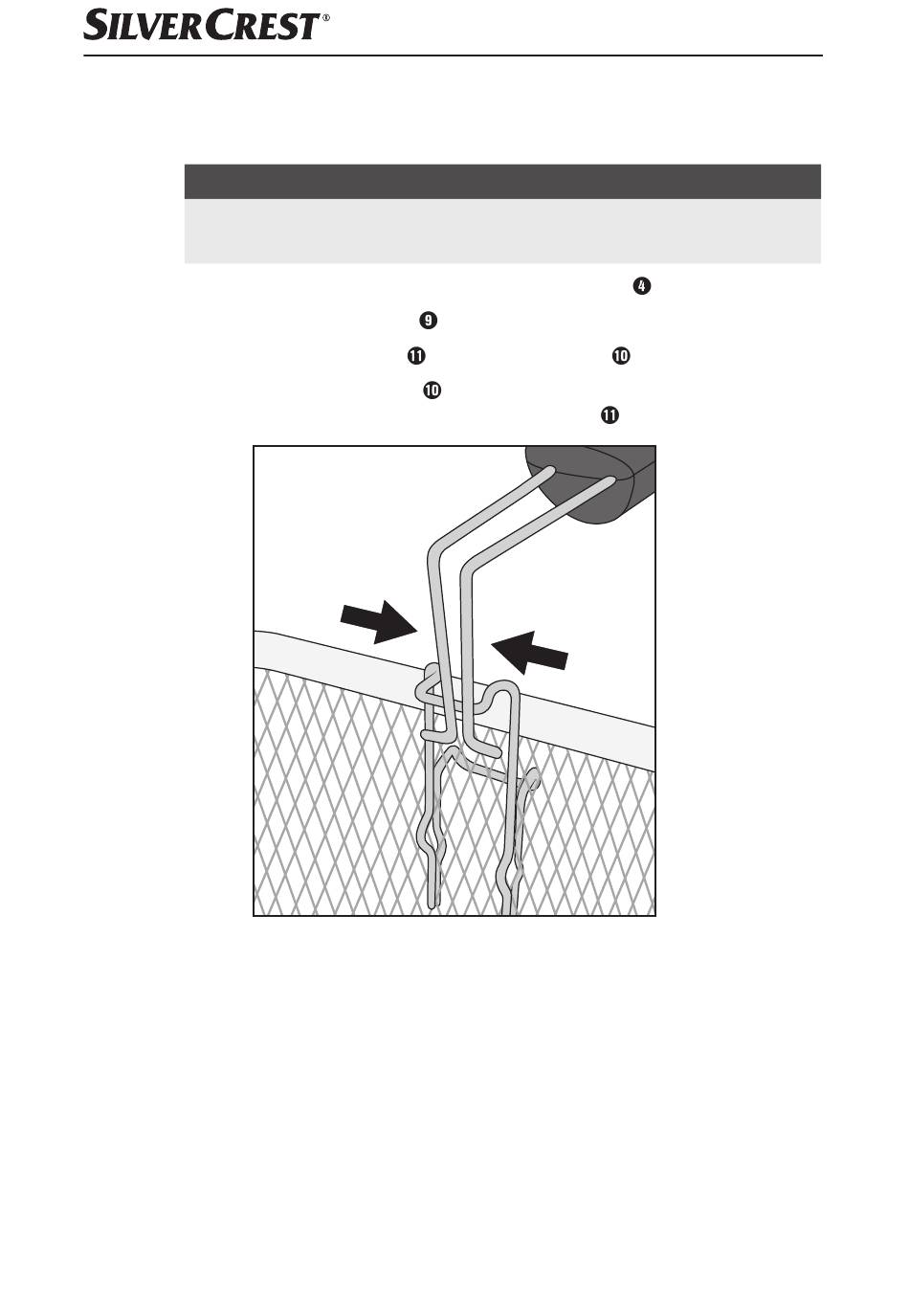 SILVERCREST®

❹

❾

⓫ ❿

❿

⓫