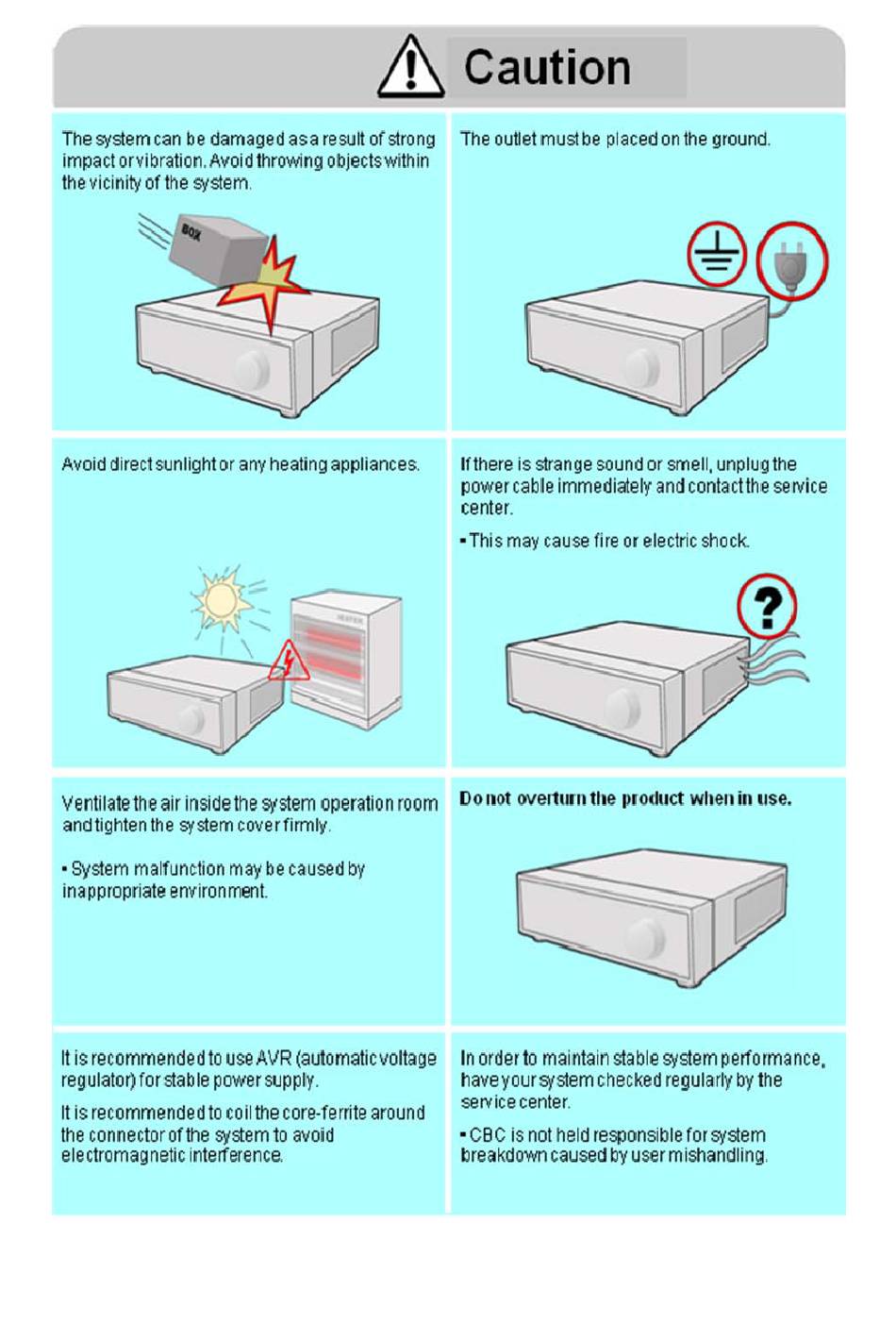 Caution

The system can be damaged as a result of strong impact or vibration. Avoid throwing objects within the vicinity of the system.

BOX

The outlet must be placed on the ground.

Avoid direct sunlight or any heating appliances.

HEATER

If there is strange sound or smell, unplug the power cable immediately and contact the service center.

▪ This may cause fire or electric shock.

?

Ventilate the air inside the system operation room and tighten the system cover firmly.

▪ System malfunction may be caused by inappropriate environment.

Do not overturn the product when in use.

It is recommended to use AVR (automatic voltage regulator) for stable power supply.

It is recommended to coil the core-ferrite around the connector of the system to avoid electromagnetic interference.

In order to maintain stable system performance, have your system checked regularly by the service center.

▪ CBC is not held responsible for system breakdown caused by user mishandling.