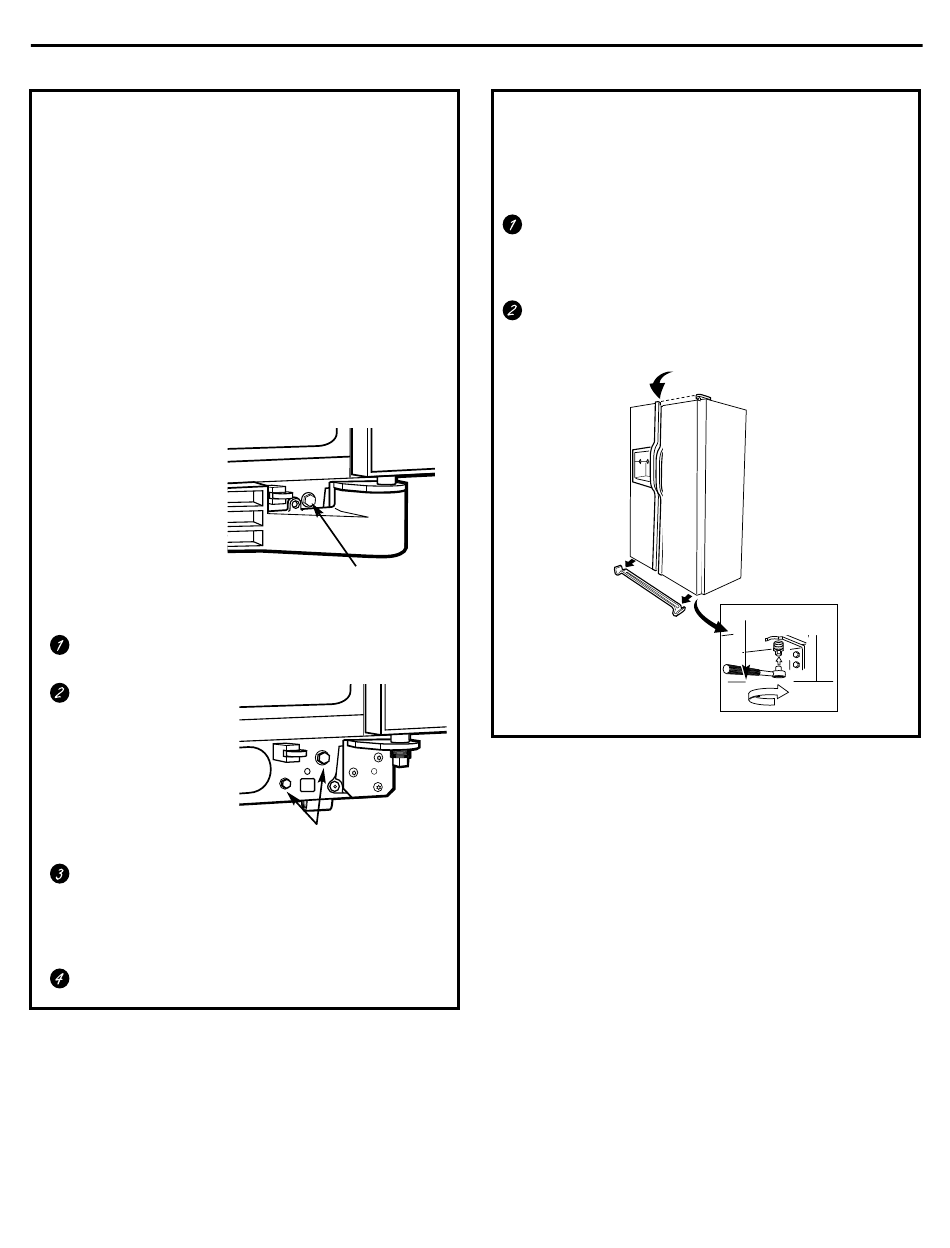 1

2

3

4

1

2