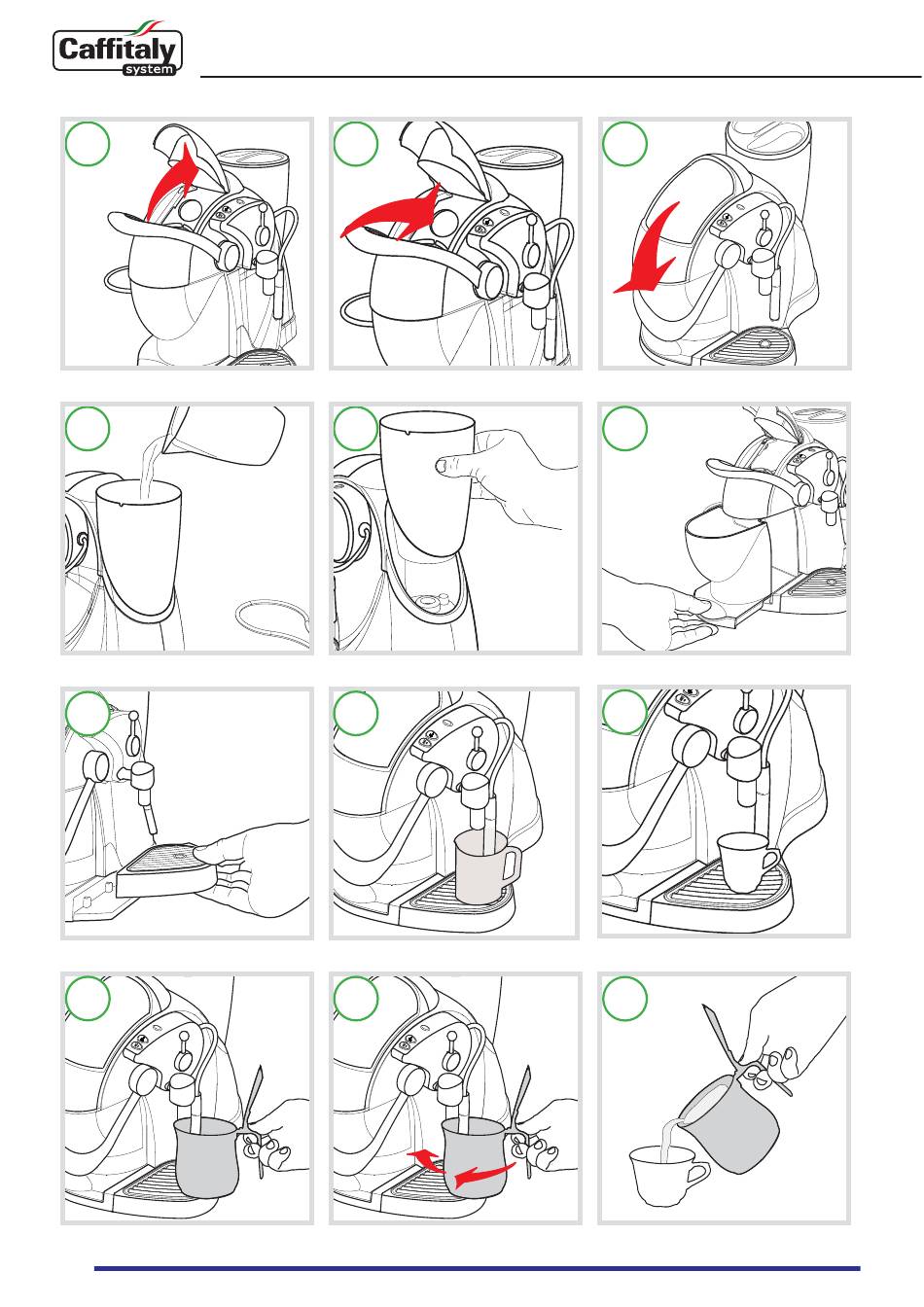 Caffitaly system