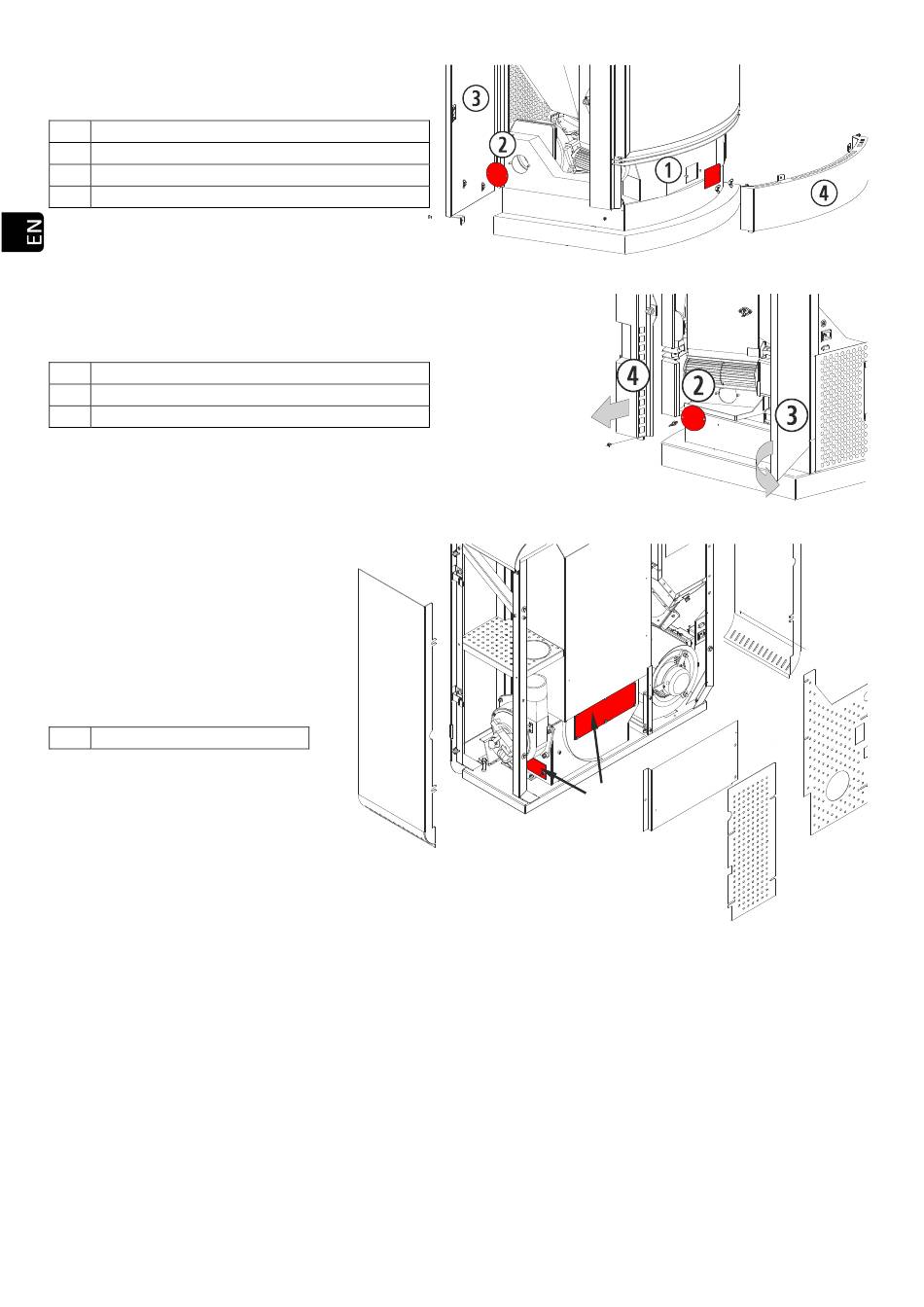 EN

3
2
1
4

4
2
3