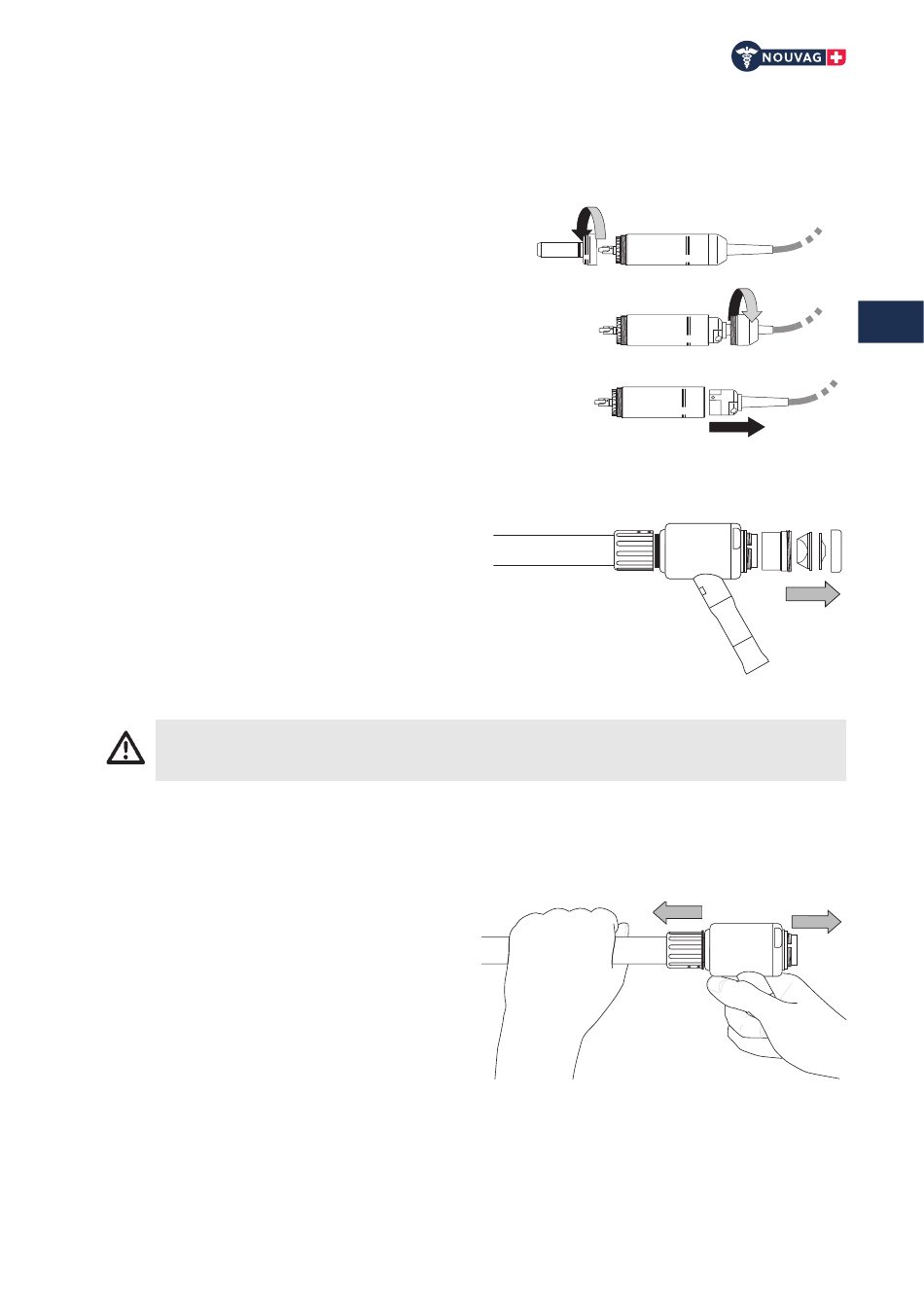 NOUVAG