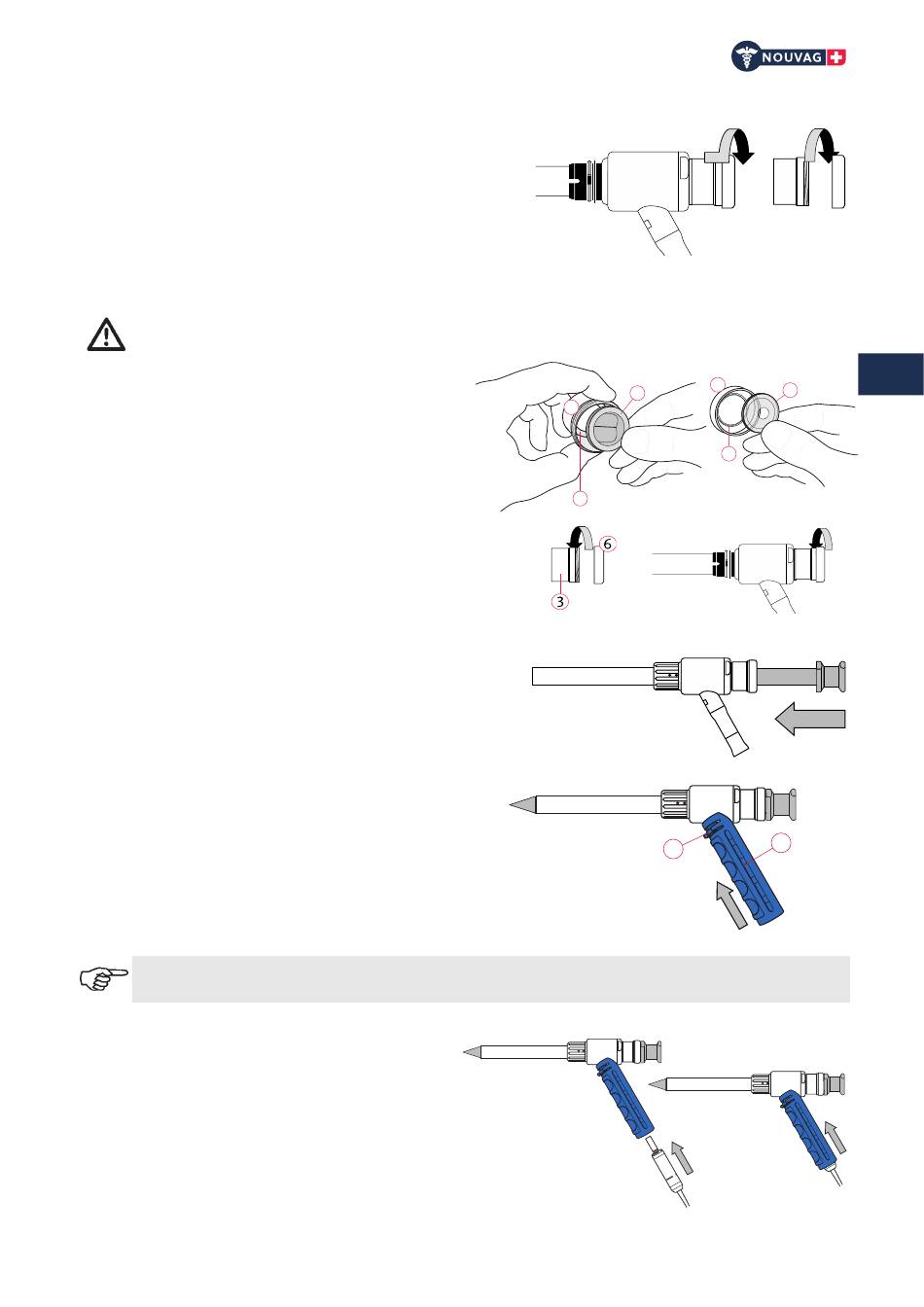 NOUVAG

6

3