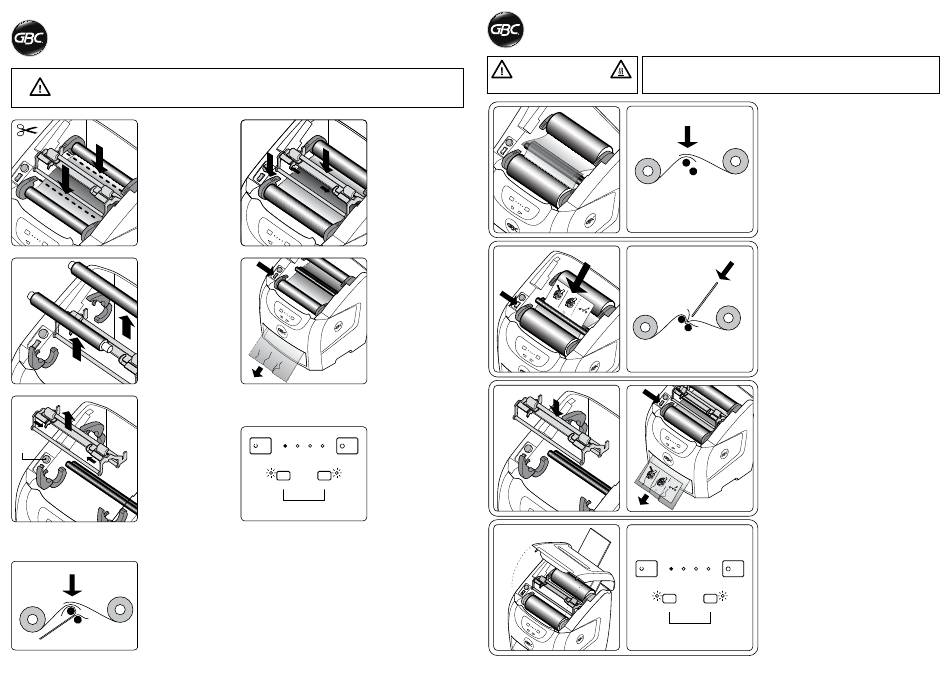 GBC

GBC