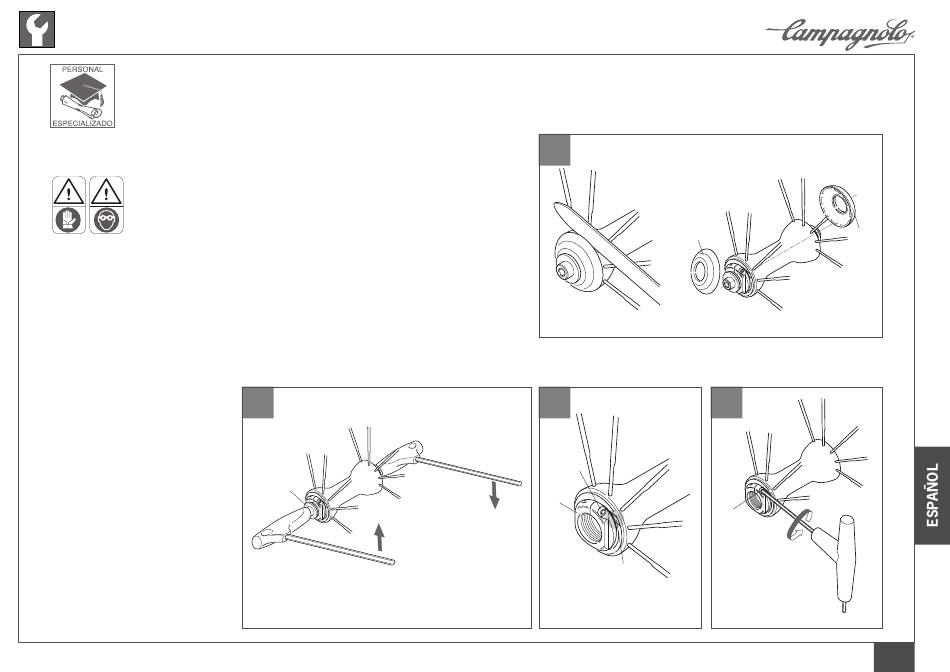 Campagnolo

PERSONAL
ESPECIALIZADO

ESPAÑOL