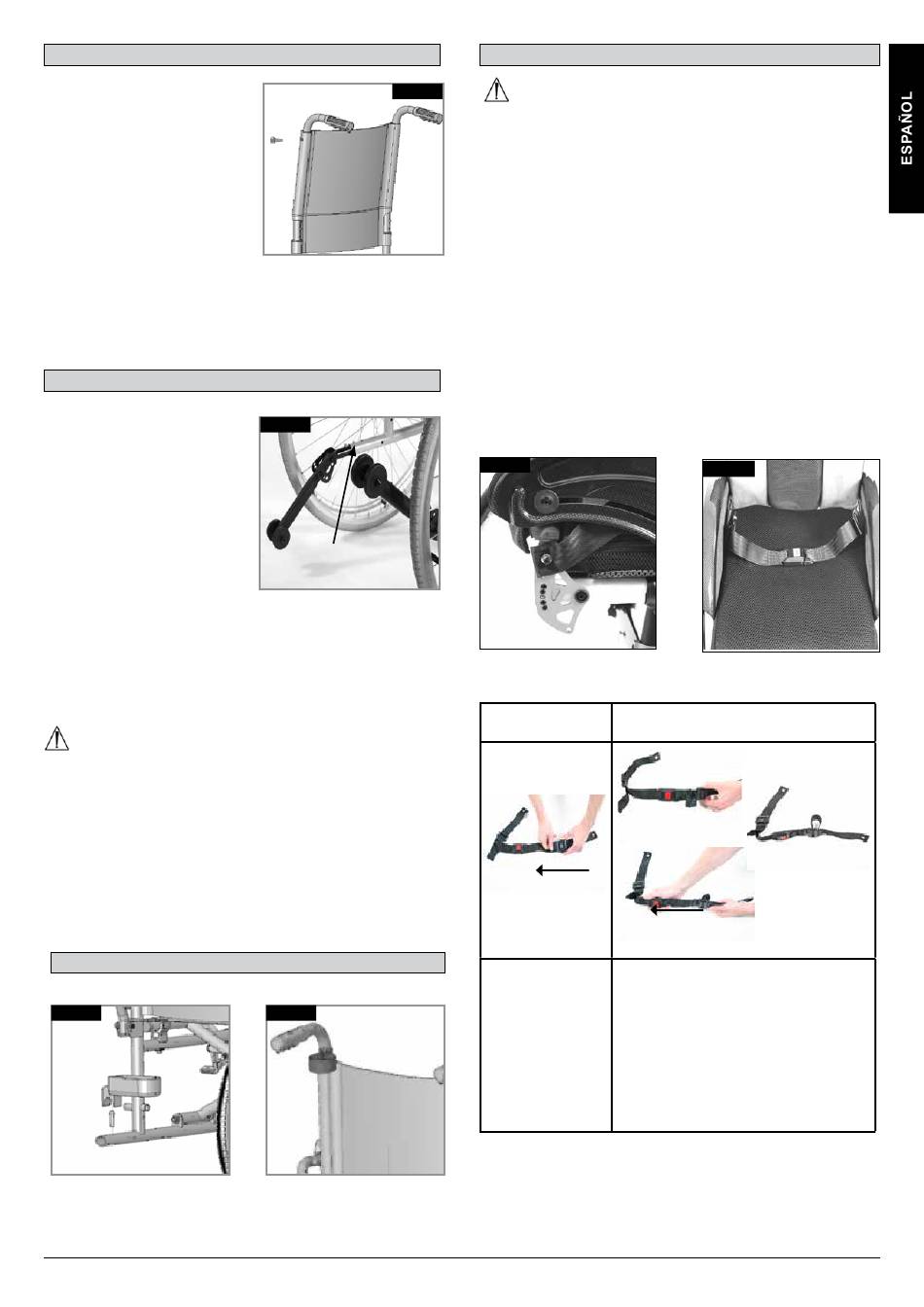 ESPAÑOL