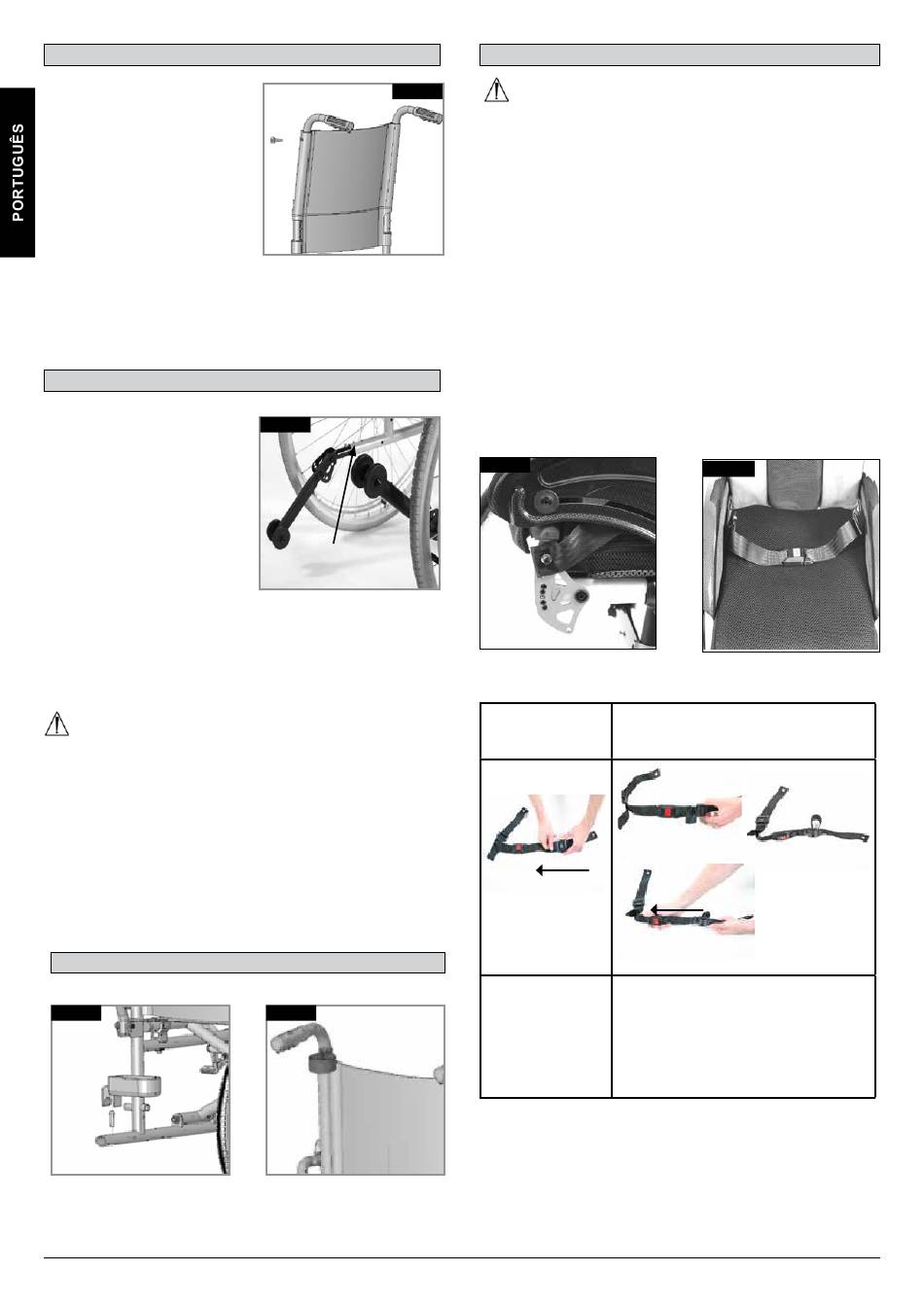 PORTUGUÊS