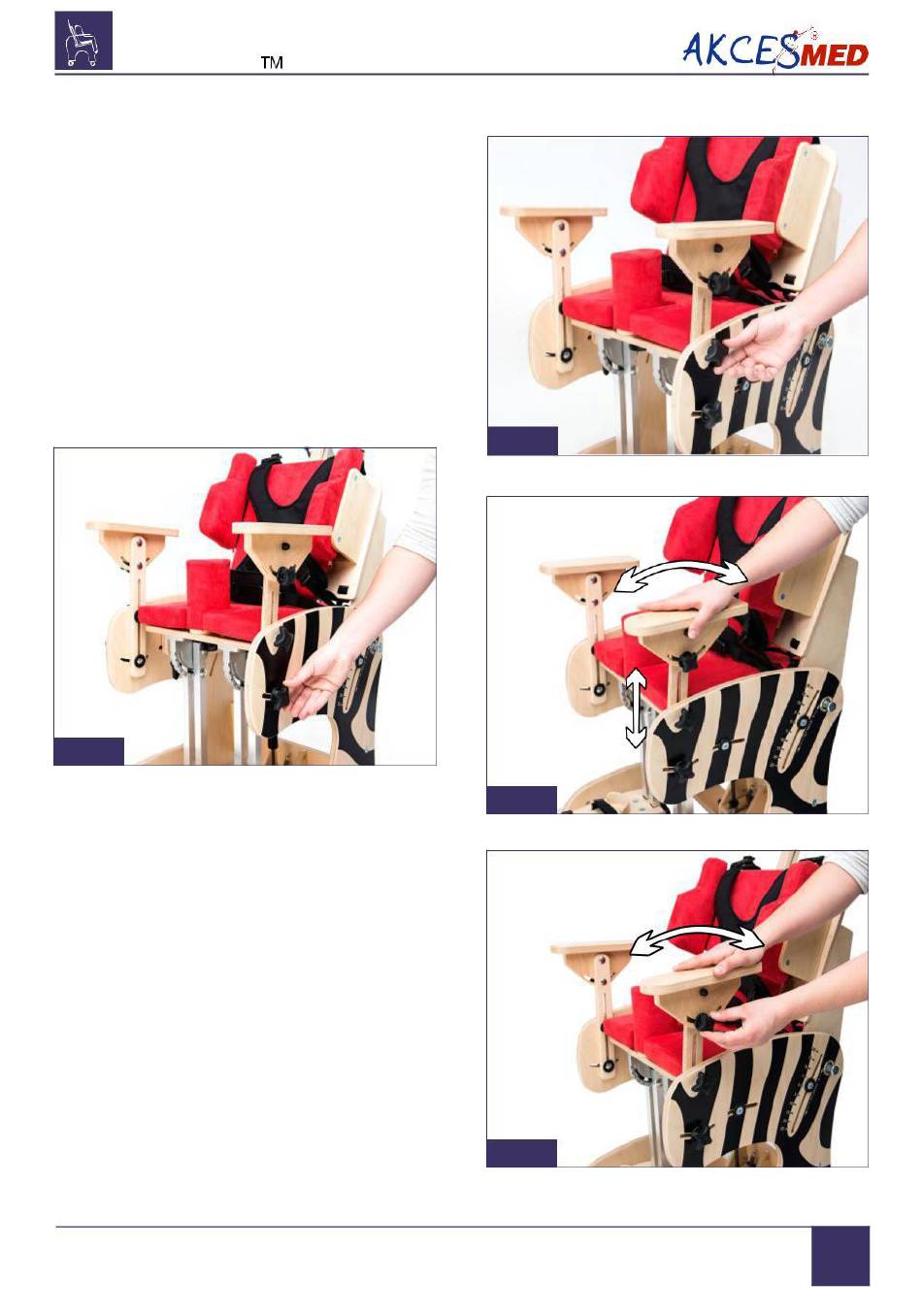 TM

AKCESMED