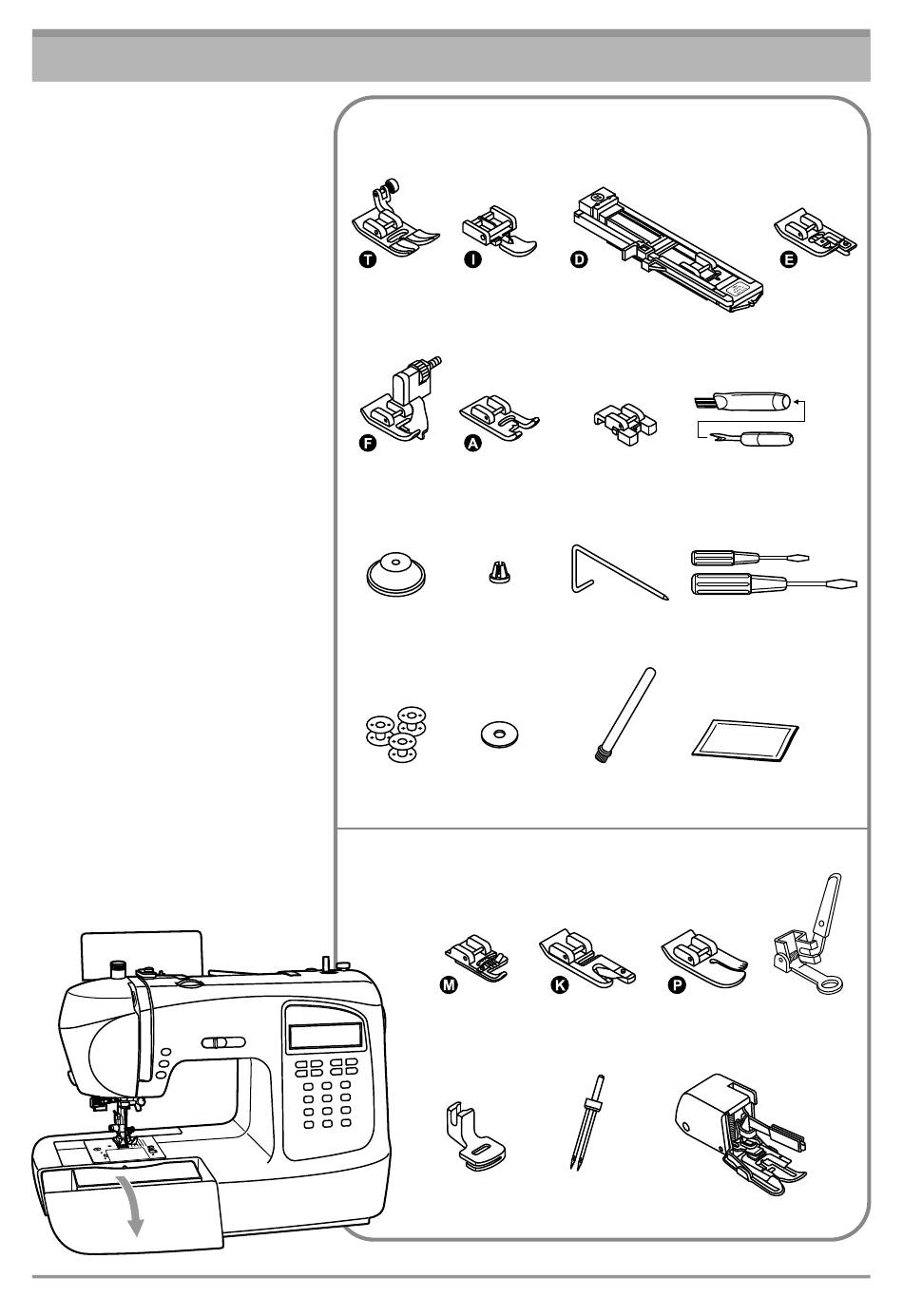 T
I
D
E
F
A
M
K
P