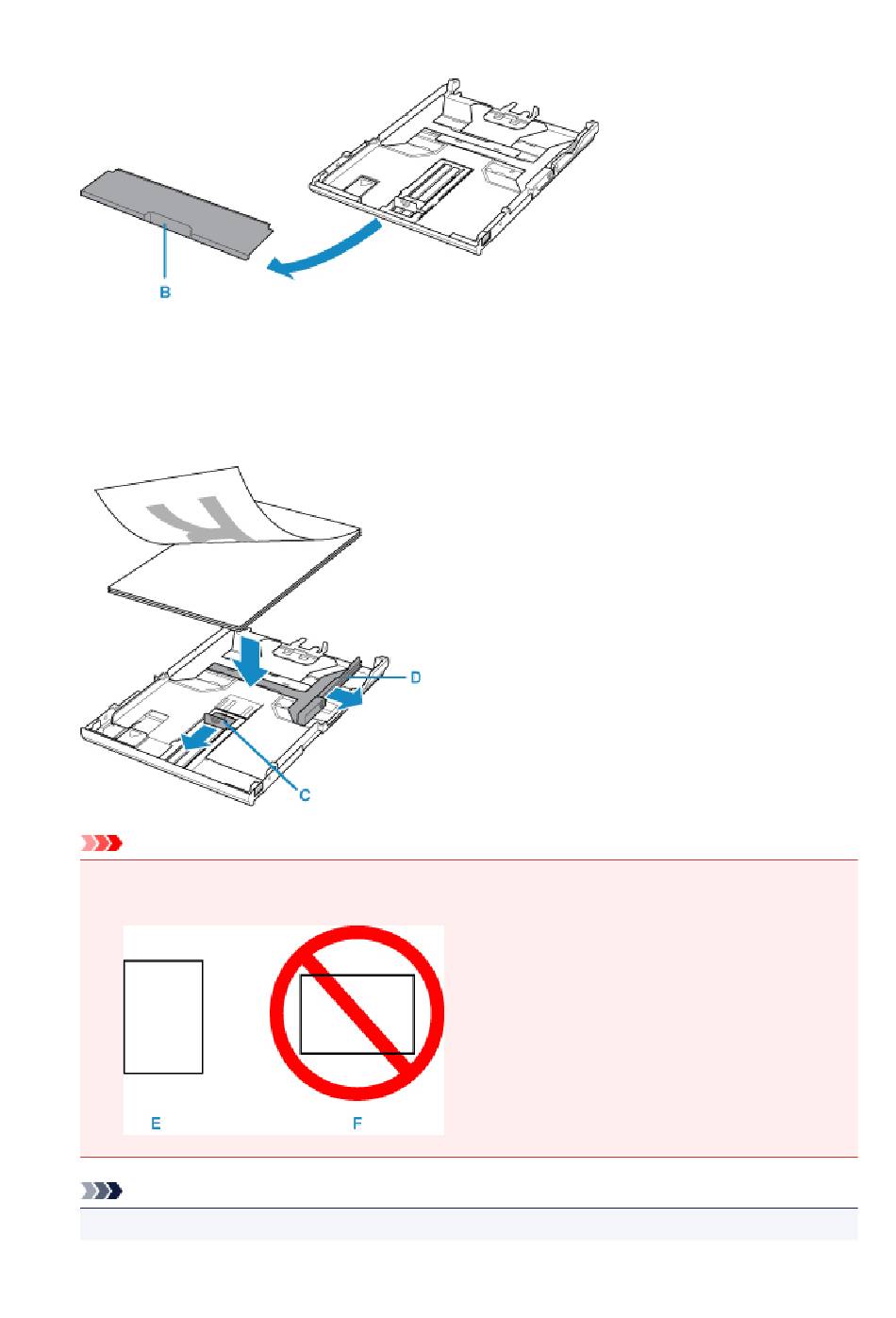 B

D

C

E

F