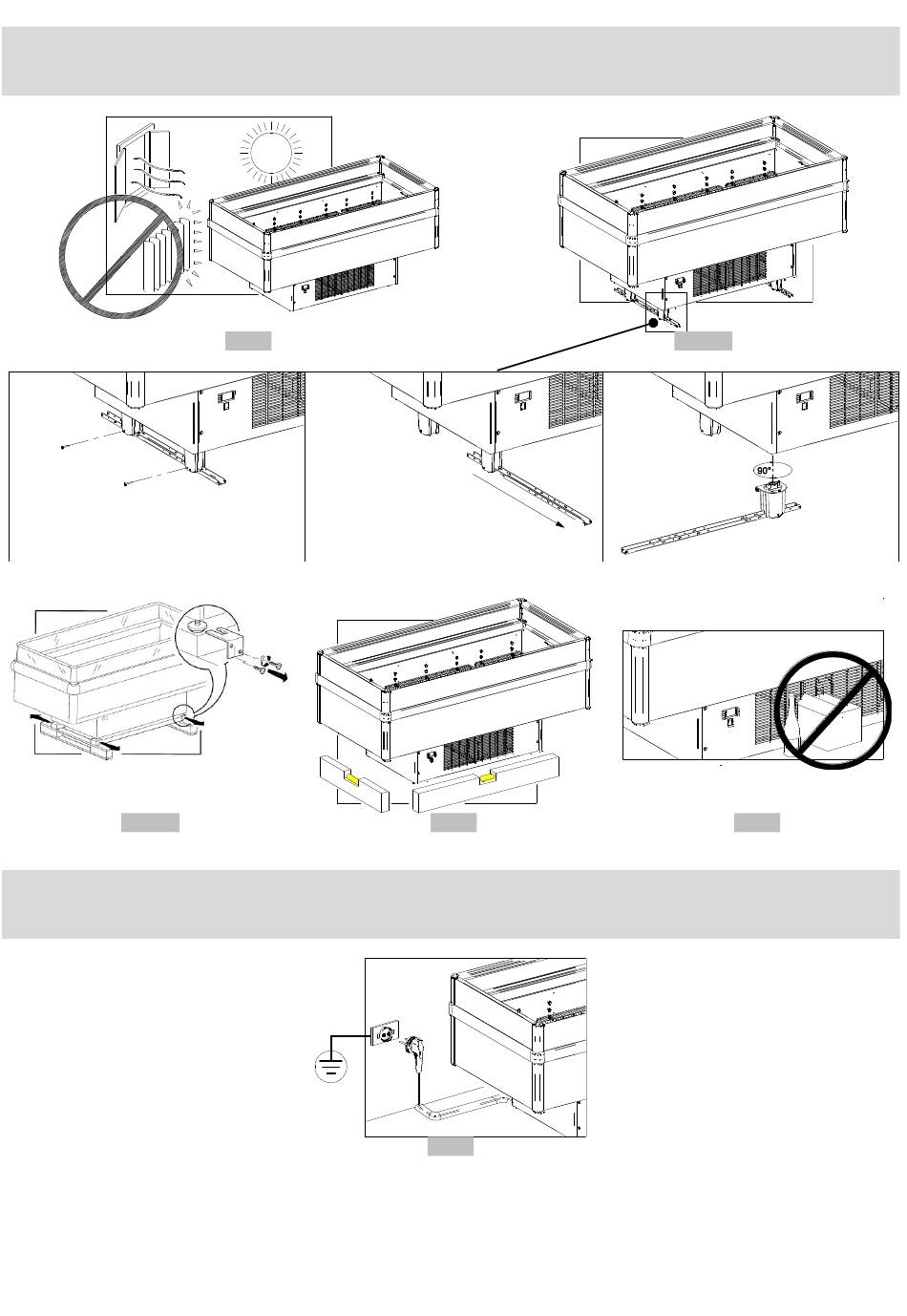 90°