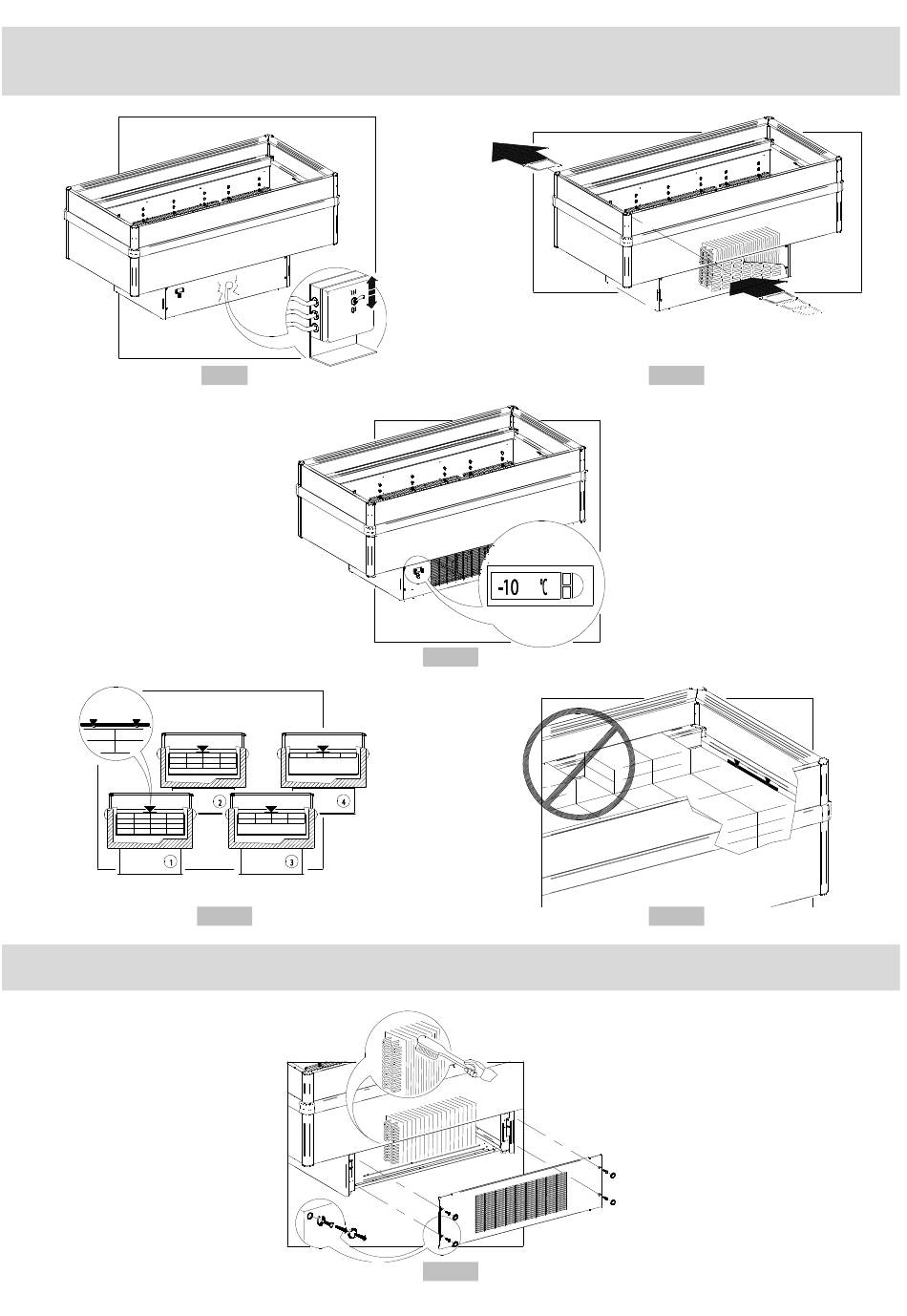 -10 °C

2
4
1
3