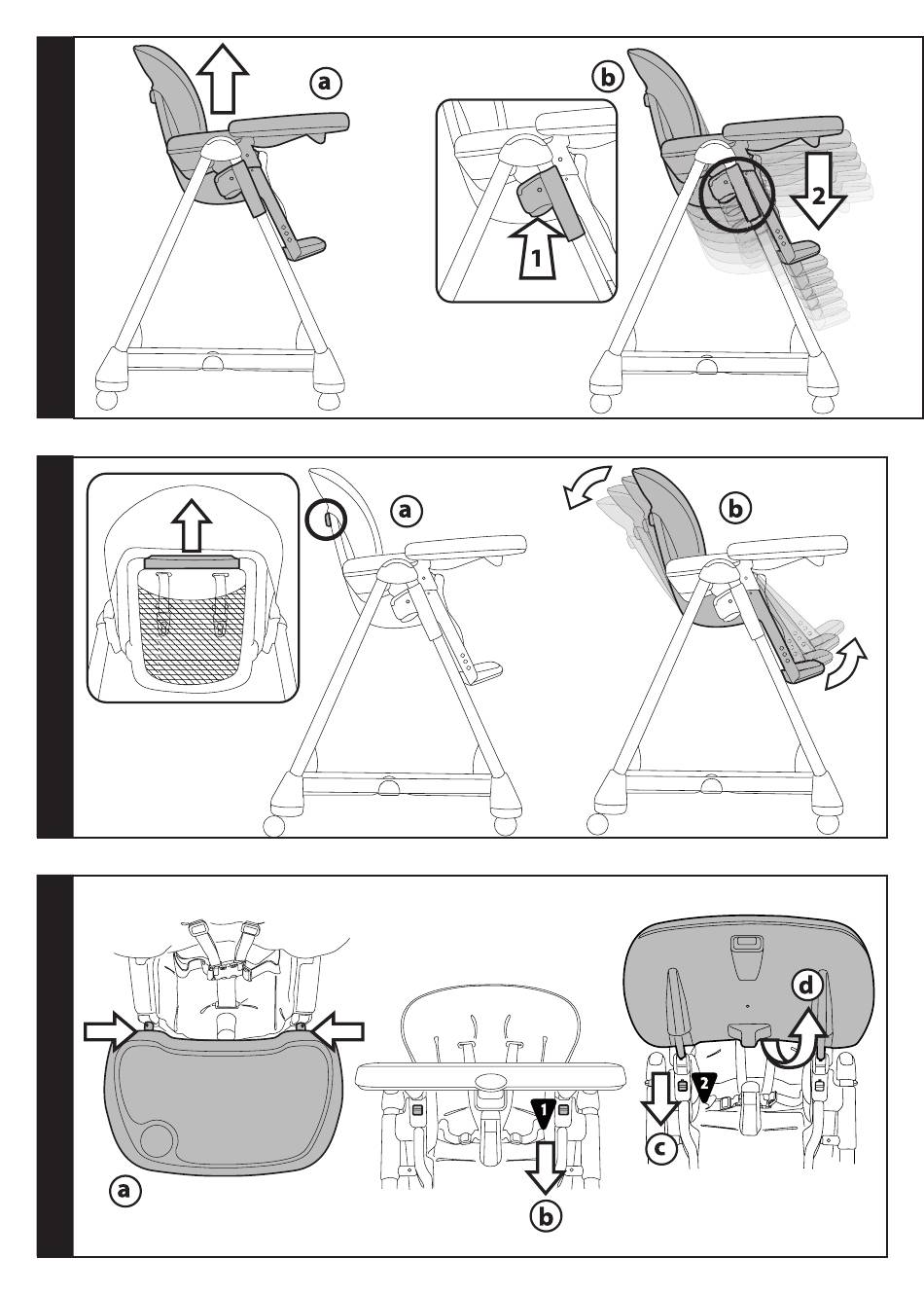 a

b

1

2

a

b

a

1

b

2

c

d