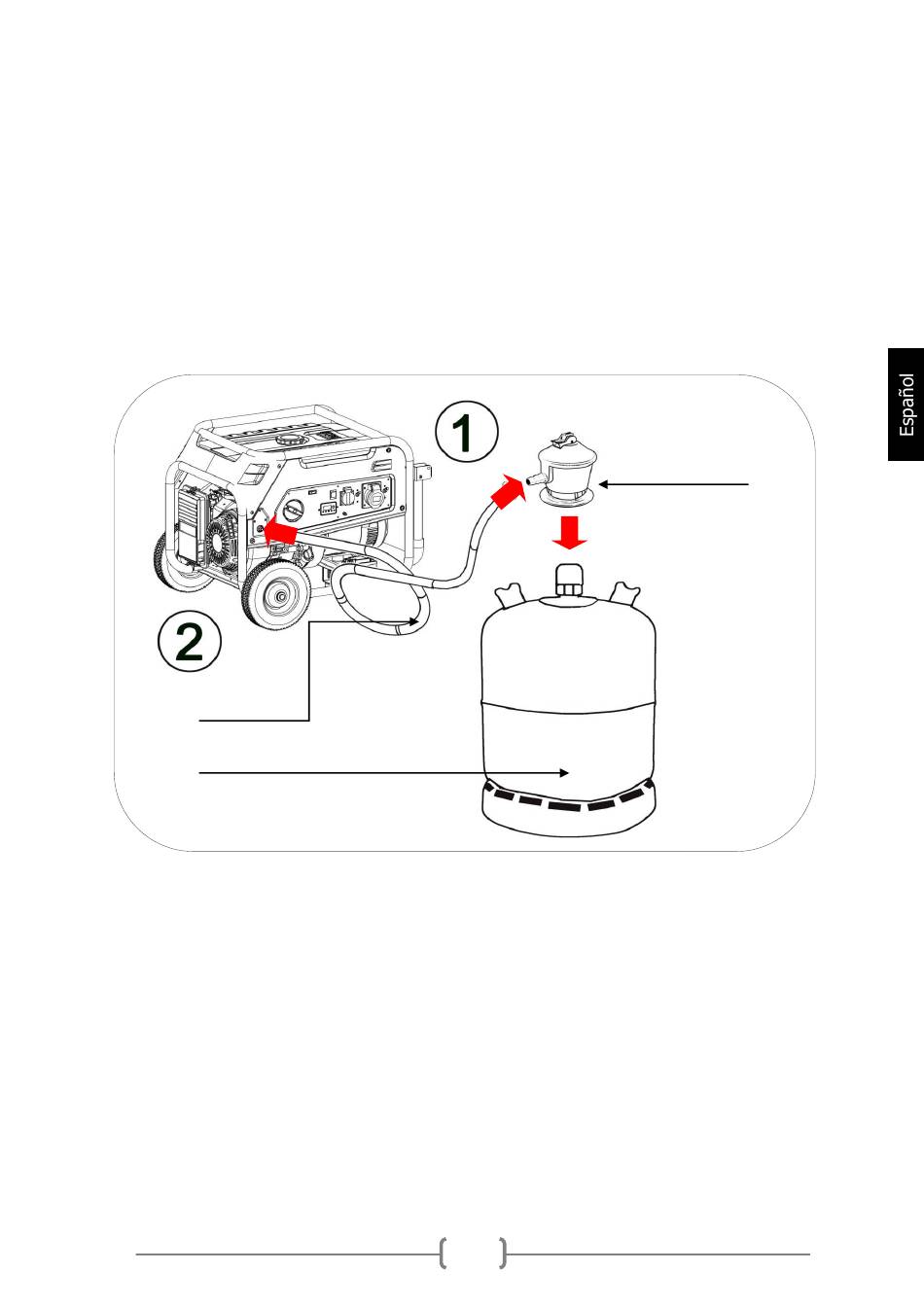 Español

1

2