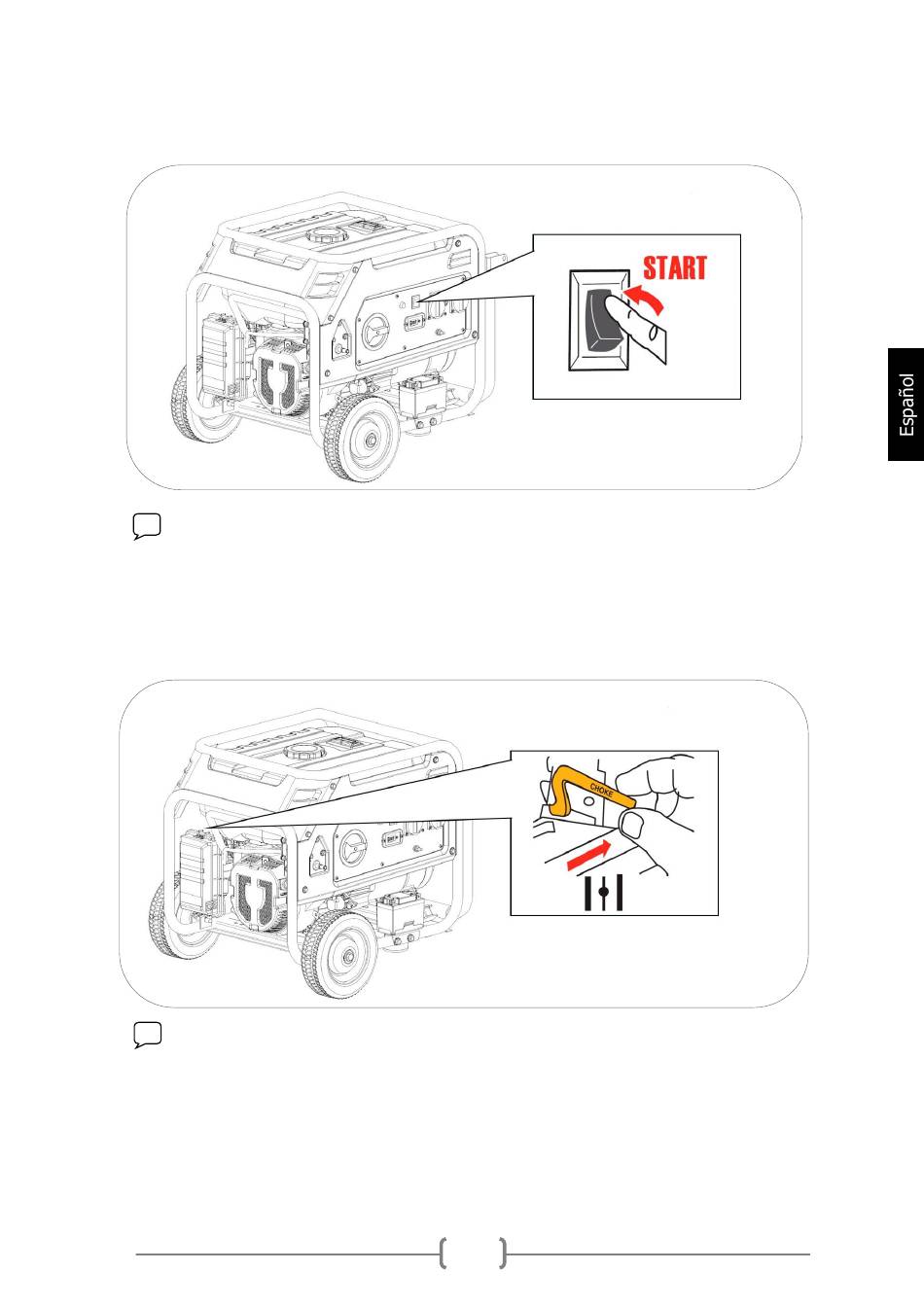 START

Español

CHOKE