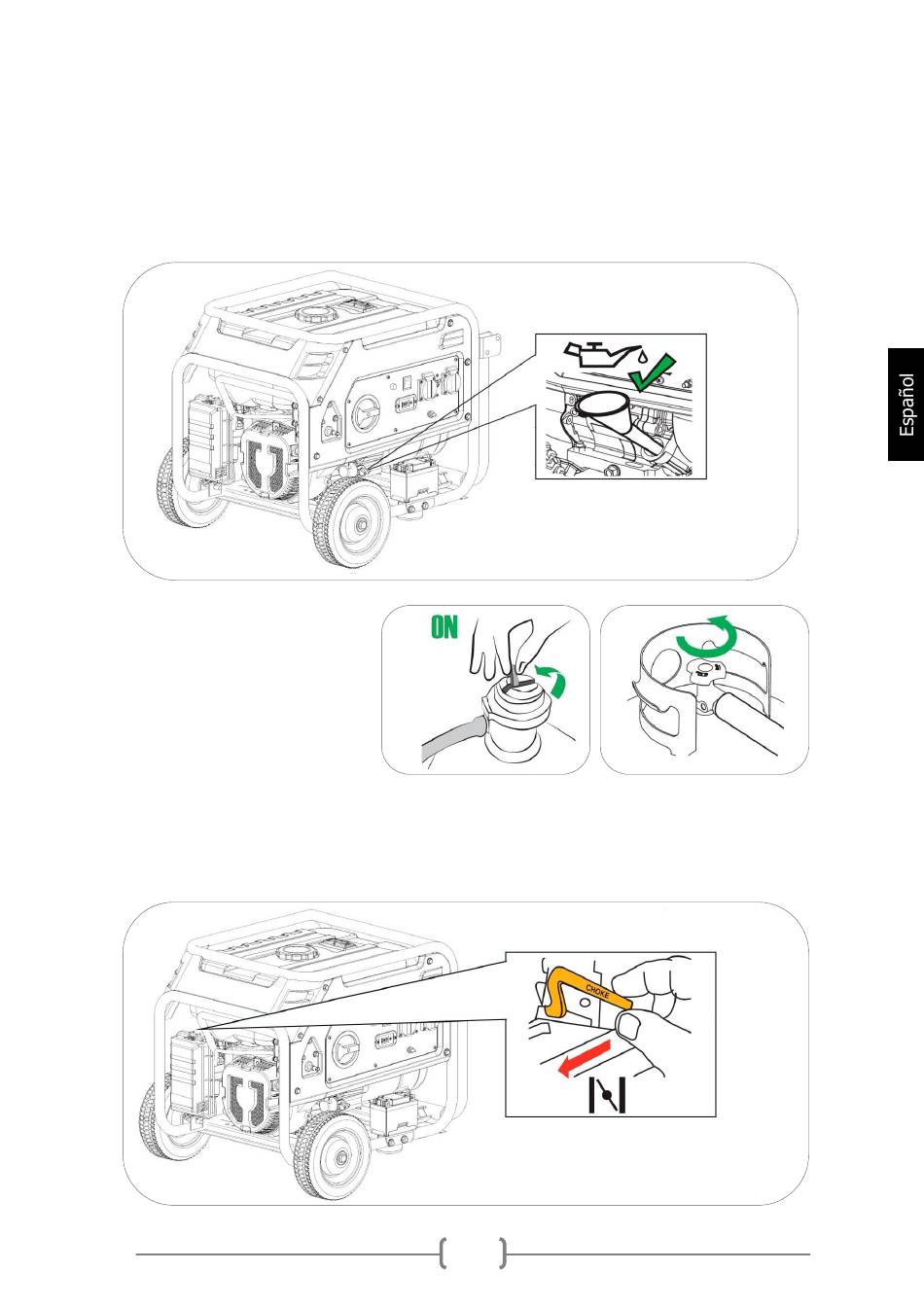 Español

ON

CHOKE