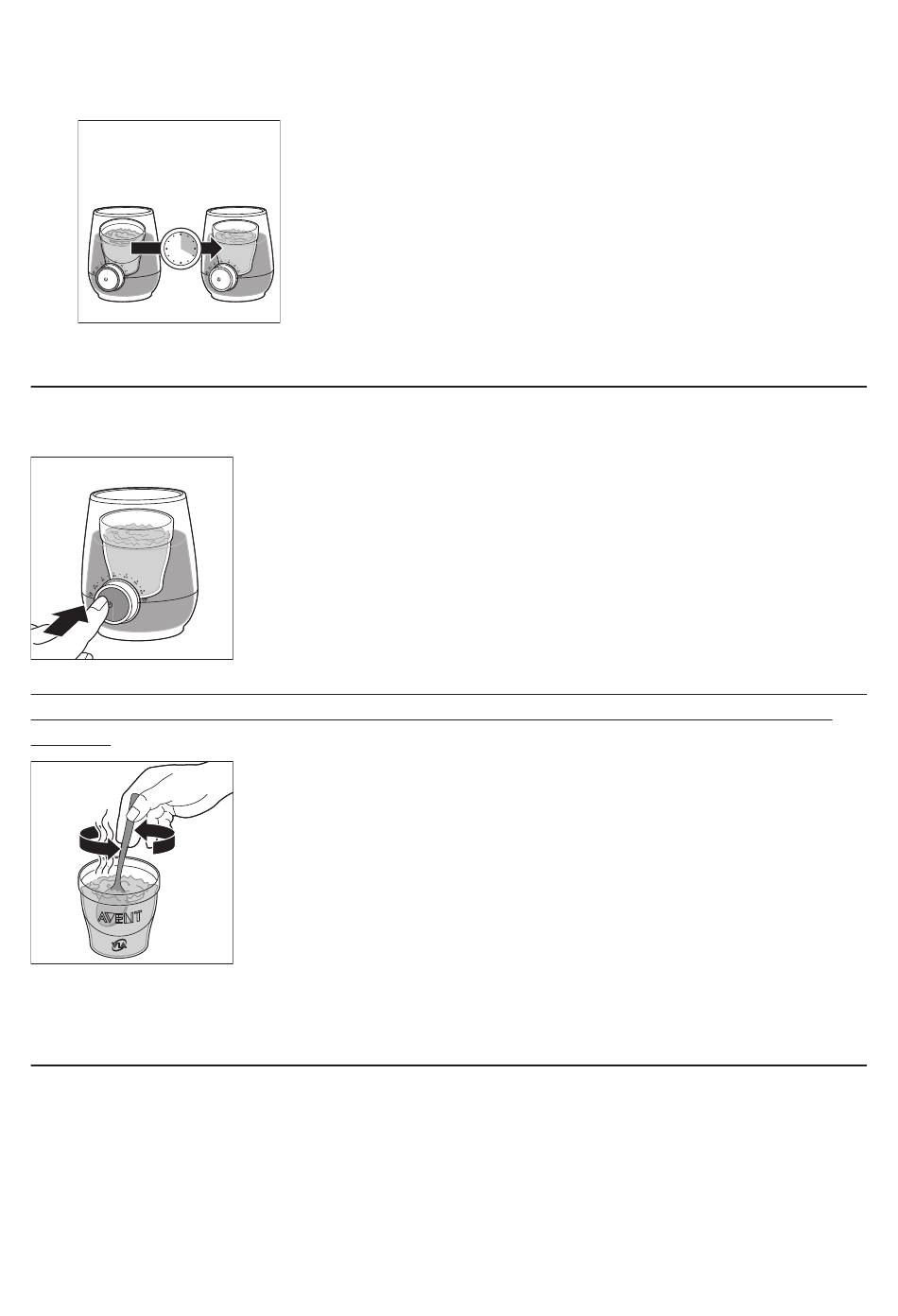 AVENT

VIA