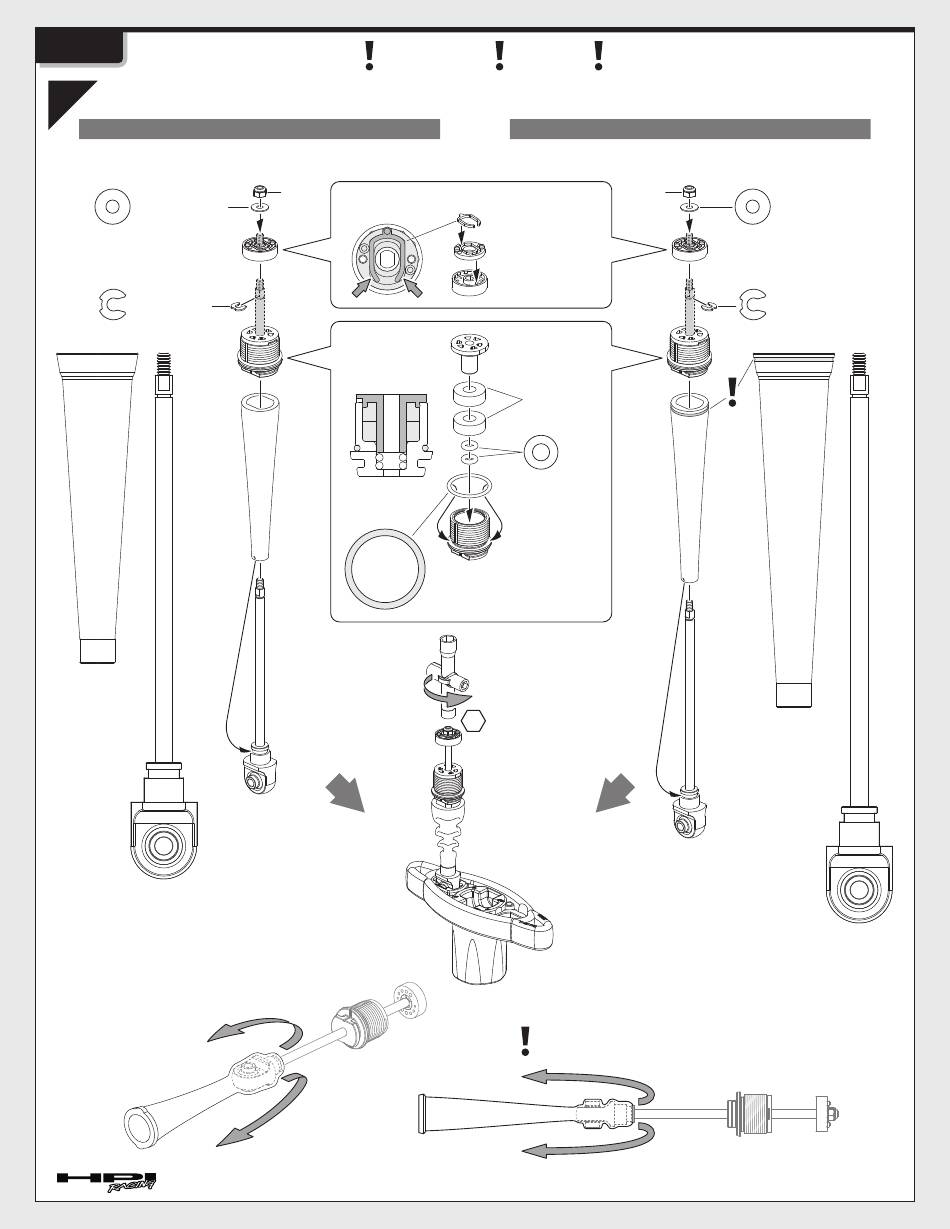 !
!
!
!
!
HPI RACING