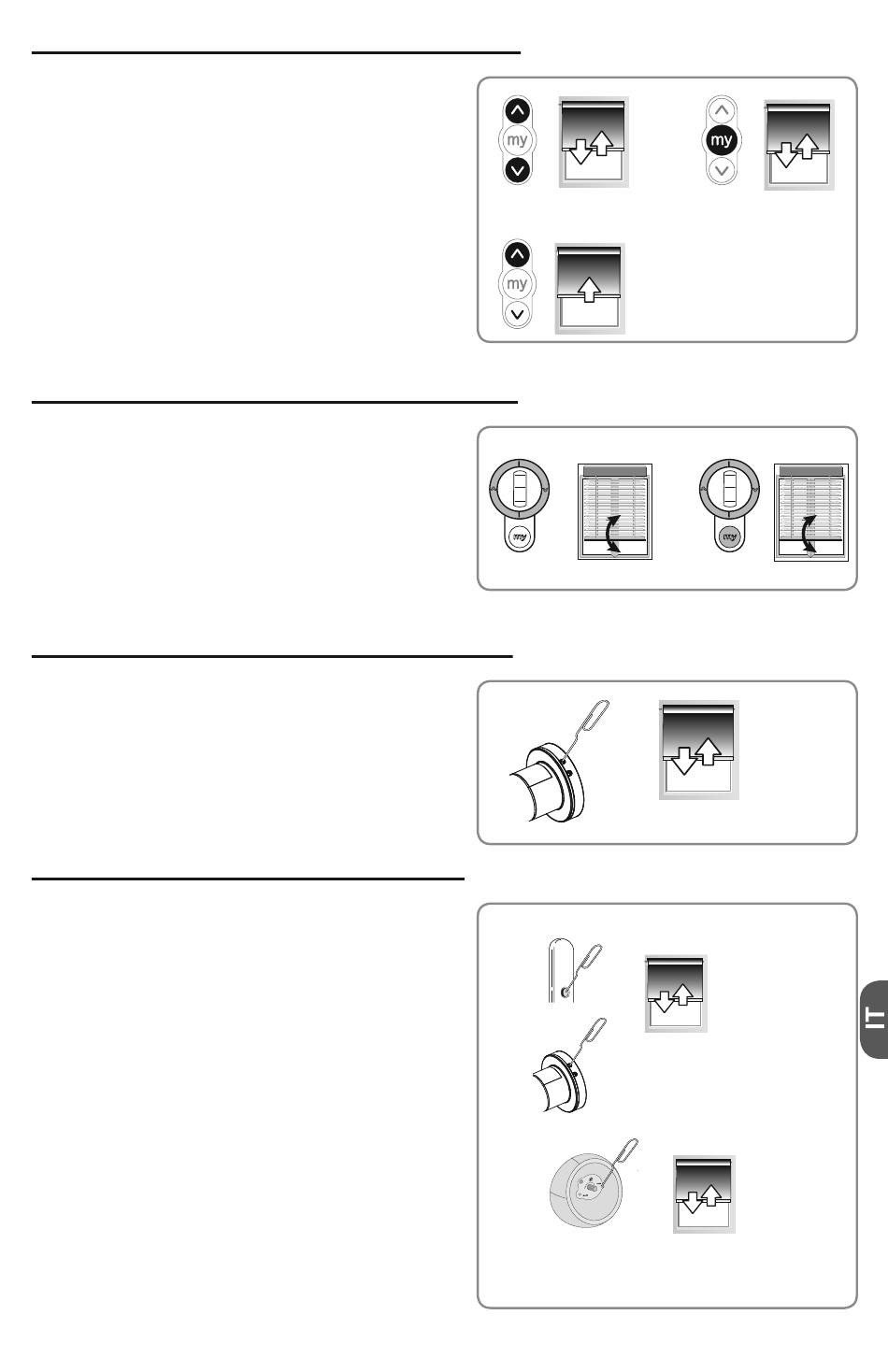 my

my

my

my

my

IT