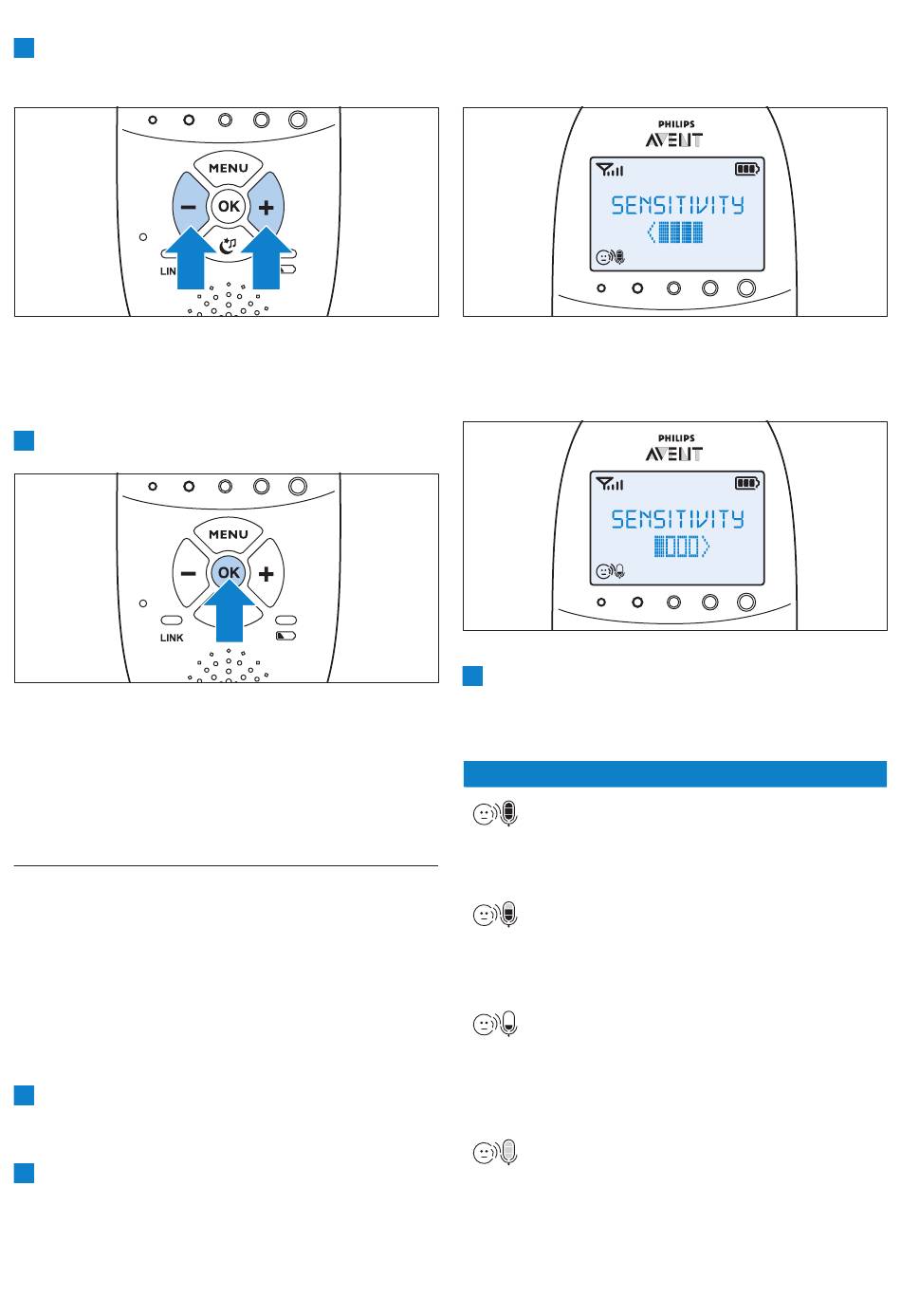 MENU
OK
LIN

PHILIPS
AVENT
SENSITIVITY

MENU
OK
LINK

PHILIPS
AVENT
SENSITIVITY