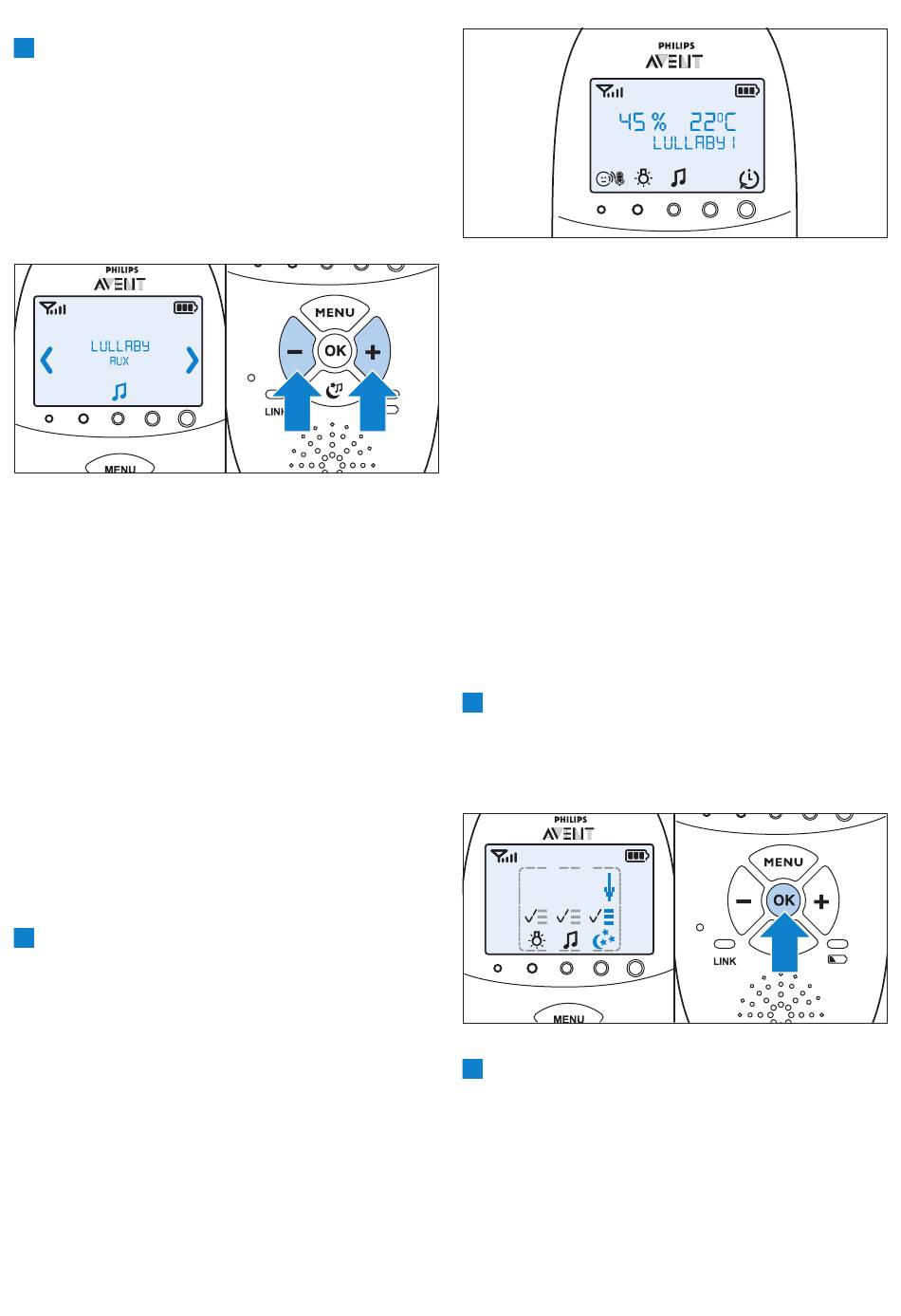 PHILIPS
AVENT
LULLABY
AUX
MENU
OK
LINK
MENU

PHILIPS
AVENT
45 % 22°C
LULLABY 1

PHILIPS
AVENT
MENU
OK
LINK
MENU