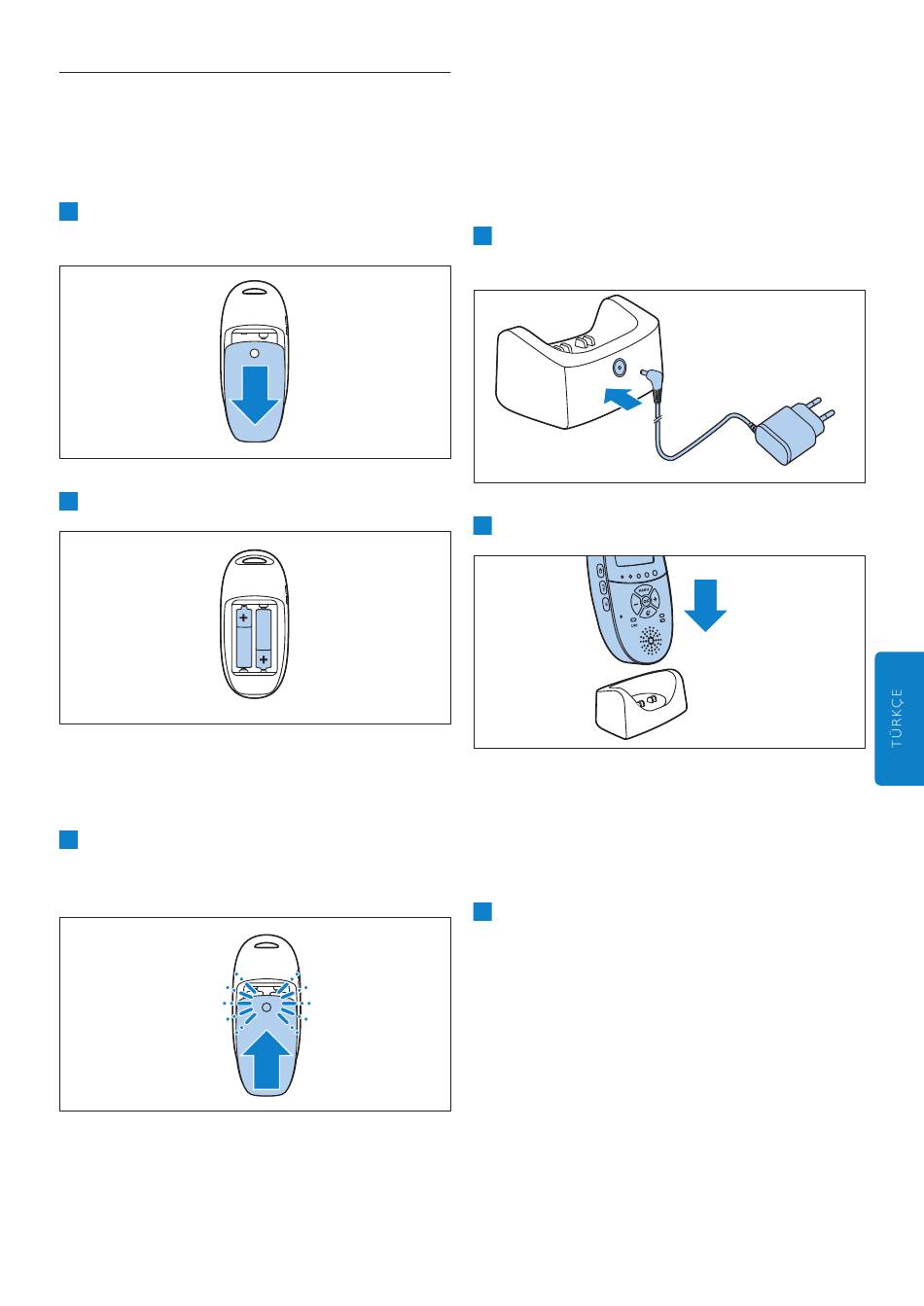 TÜRKÇE