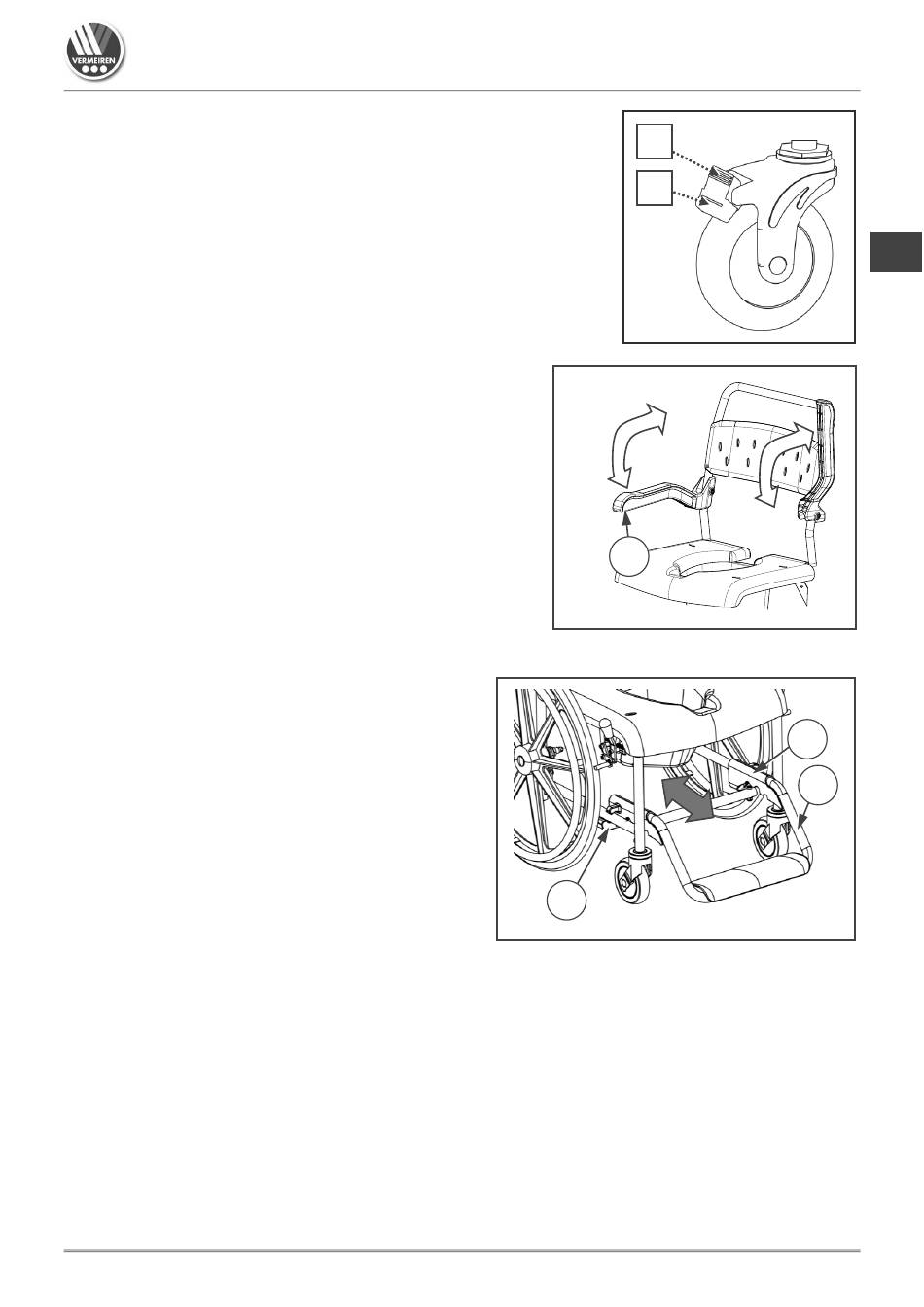 VERMEIREN