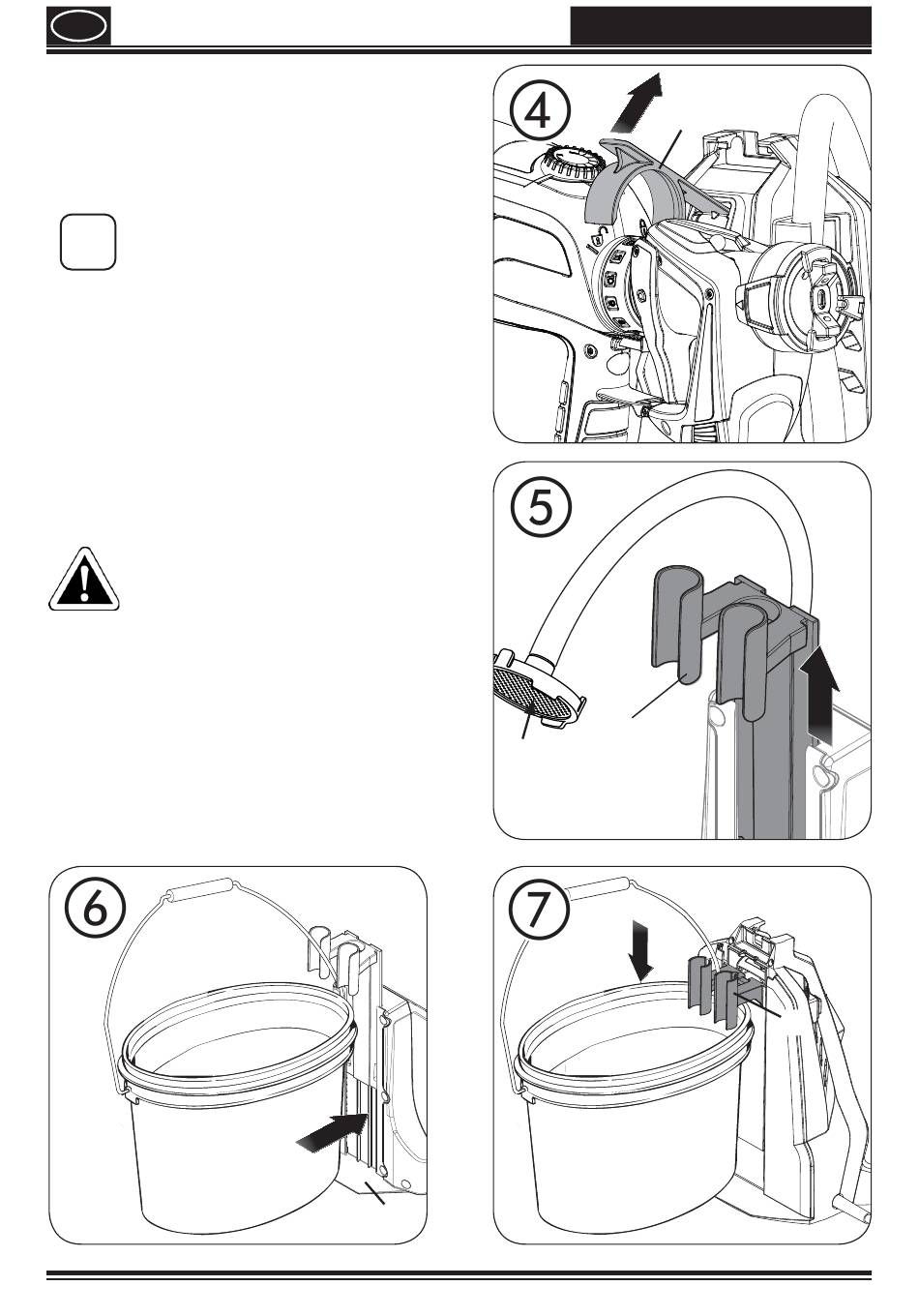 4

5

6

7